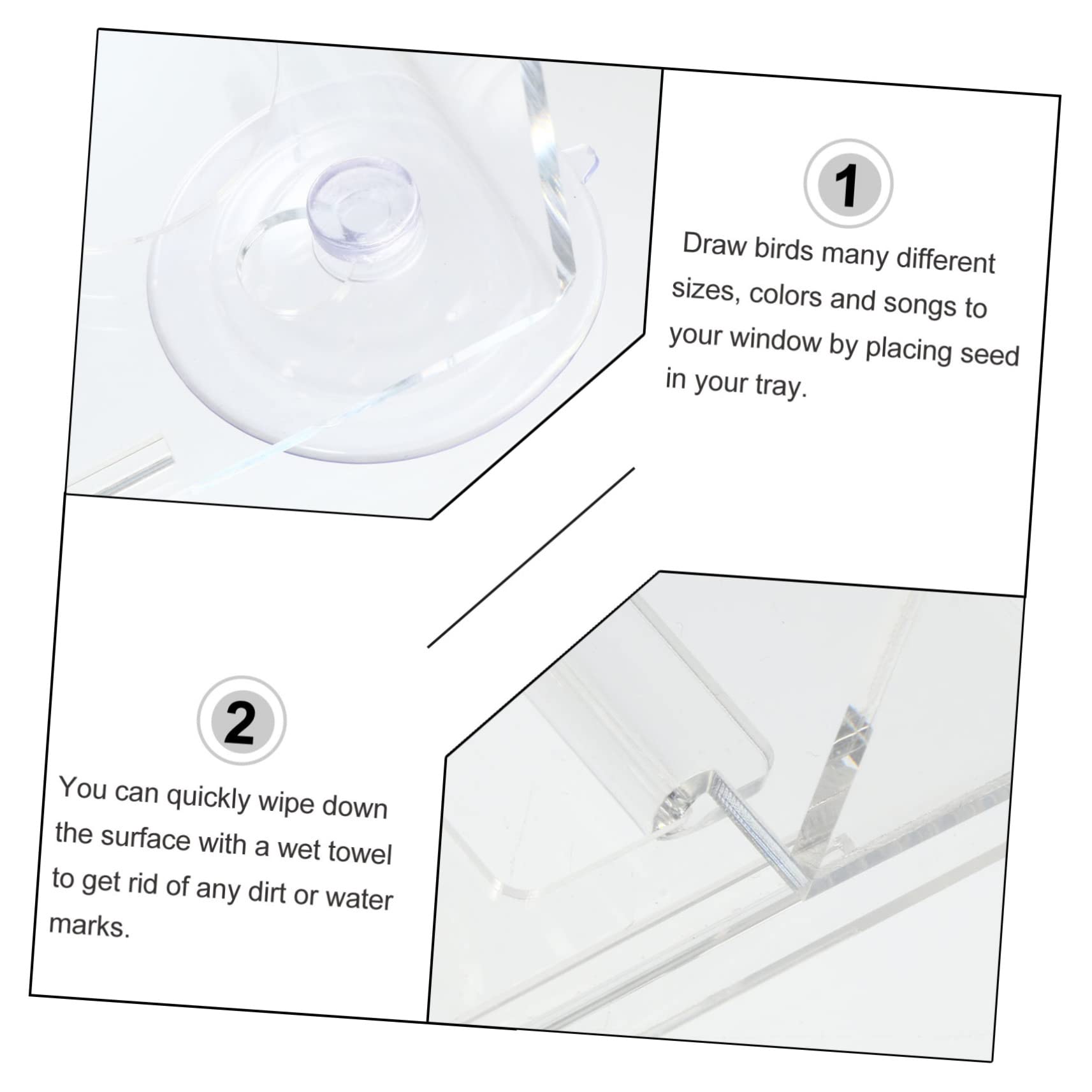 1

Draw birds many different sizes, colors and songs to your window by placing seed in your tray.

2

You can quickly wipe down the surface with a wet towel to get rid of any dirt or water marks.