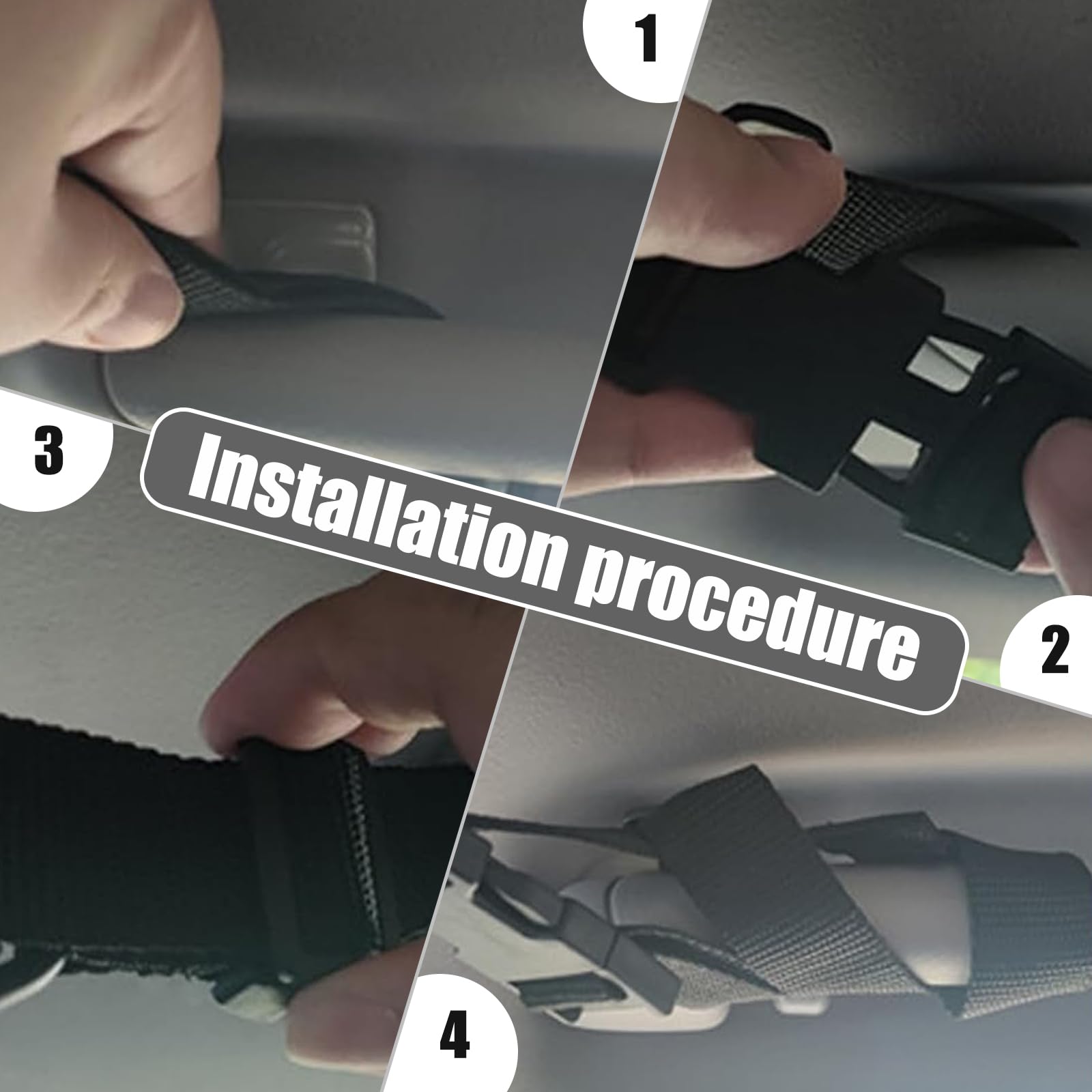 1

3

Installation procedure

2

4