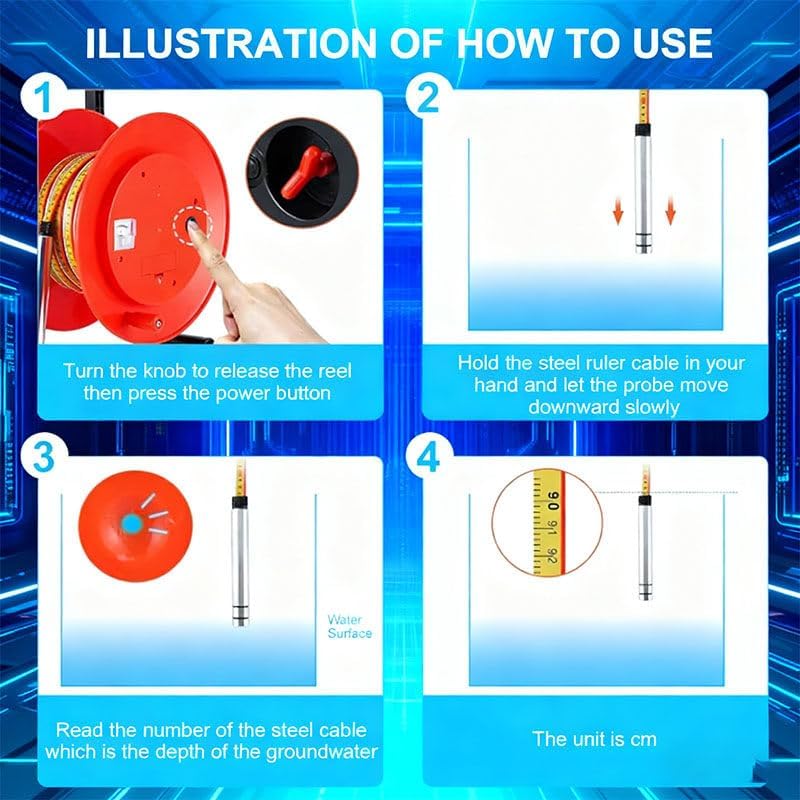 ILLUSTRATION OF HOW TO USE

1

Turn the knob to release the reel then press the power button

2

Hold the steel ruler cable in your hand and let the probe move downward slowly

3

Water Surface

Read the number of the steel cable which is the depth of the groundwater

4

90 91 92

The unit is cm