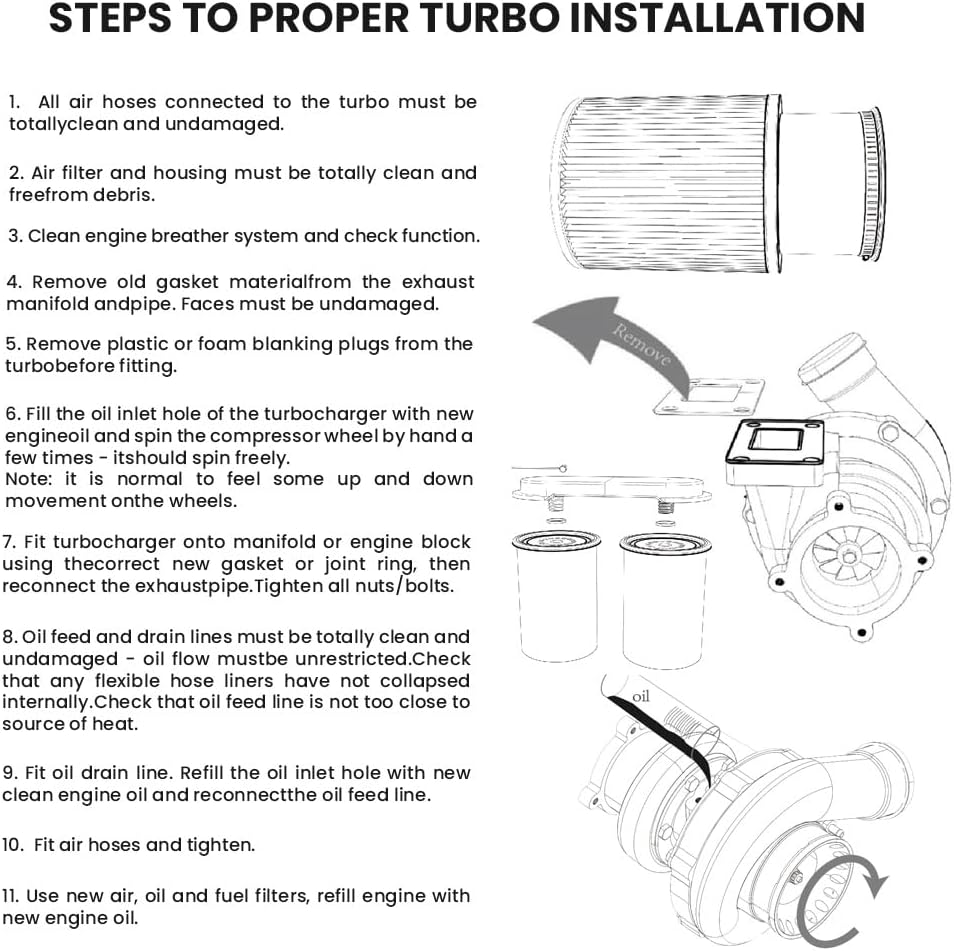 STEPS TO PROPER TURBO INSTALLATION

1. All air hoses connected to the turbo must be totallyclean and undamaged.

2. Air filter and housing must be totally clean and freefrom debris.

3. Clean engine breather system and check function.

4. Remove old gasket materialfrom the exhaust manifold andpipe. Faces must be undamaged.

5. Remove plastic or foam blanking plugs from the turbobefore fitting.

6. Fill the oil inlet hole of the turbocharger with new engineoil and spin the compressor wheel by hand a few times - itshould spin freely.
Note: it is normal to feel some up and down movement onthe wheels.

7. Fit turbocharger onto manifold or engine block using thecorrect new gasket or joint ring, then reconnect the exhaustpipe.Tighten all nuts/bolts.

8. Oil feed and drain lines must be totally clean and undamaged - oil flow mustbe unrestricted.Check that any flexible hose liners have not collapsed internally.Check that oil feed line is not too close to source of heat.

9. Fit oil drain line. Refill the oil inlet hole with new clean engine oil and reconnectthe oil feed line.

10. Fit air hoses and tighten.

11. Use new air, oil and fuel filters, refill engine with new engine oil.

Remove

oil