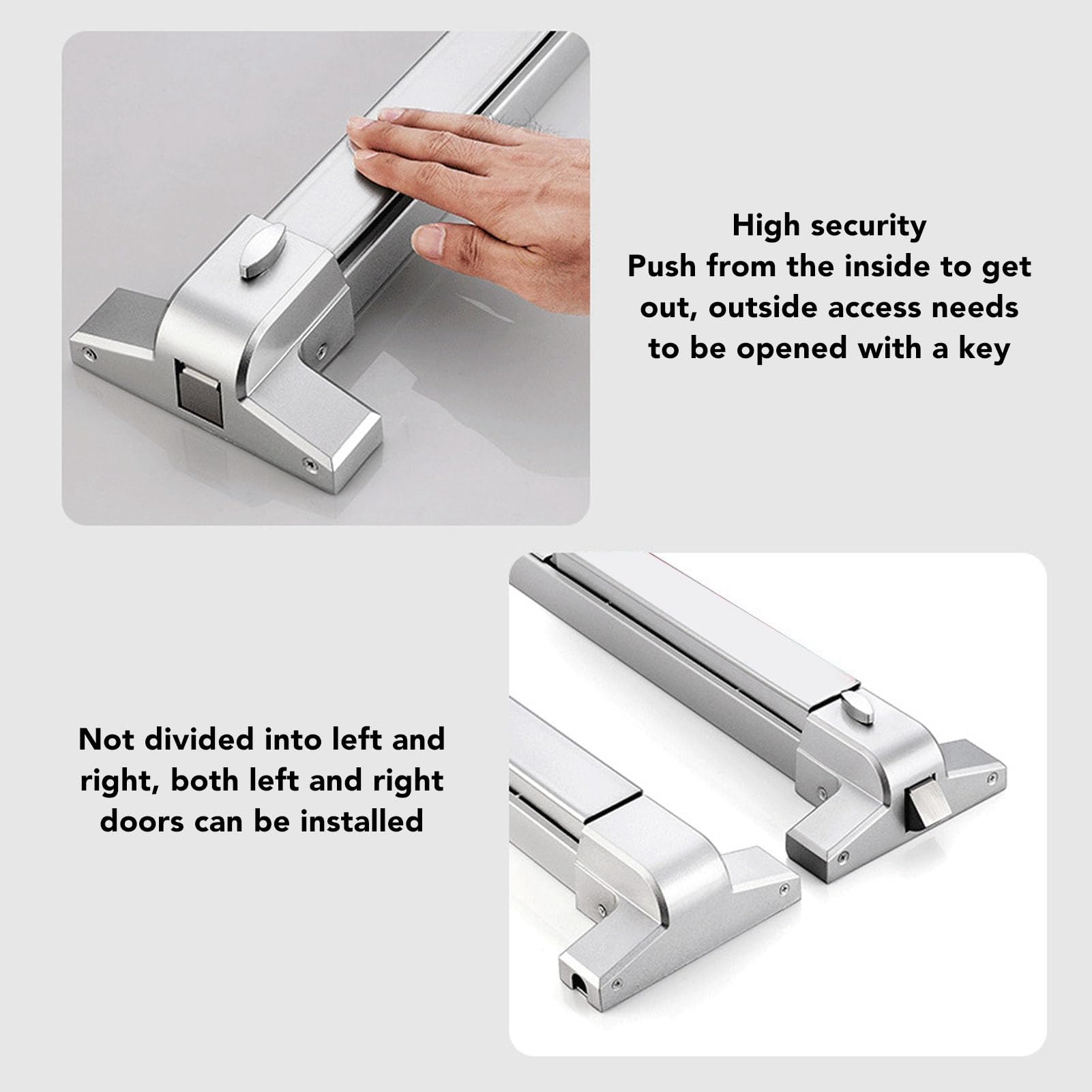 High security
Push from the inside to get out, outside access needs to be opened with a key

Not divided into left and right, both left and right doors can be installed