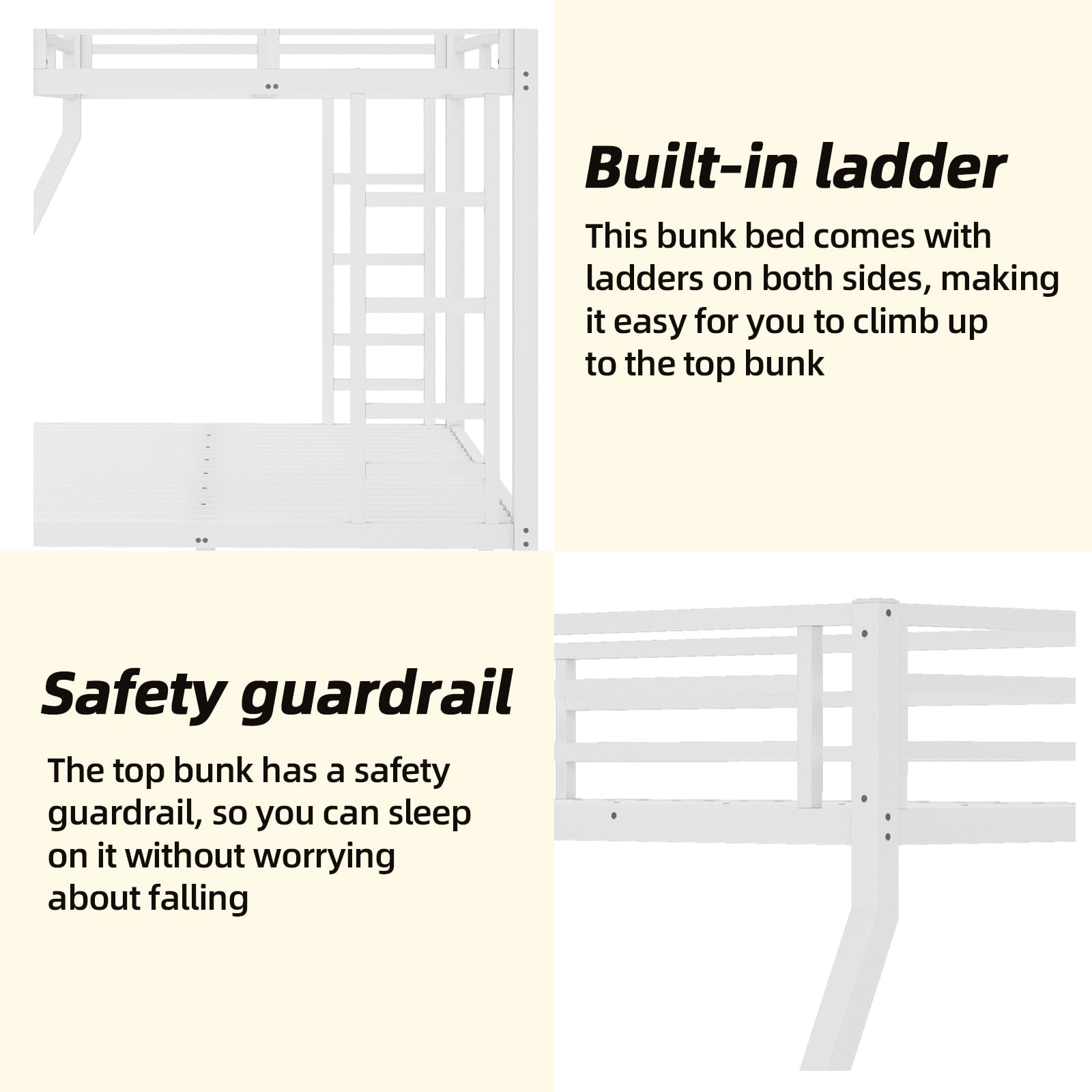 Built-in ladder

This bunk bed comes with ladders on both sides, making it easy for you to climb up to the top bunk

Safety guardrail

The top bunk has a safety guardrail, so you can sleep on it without worrying about falling