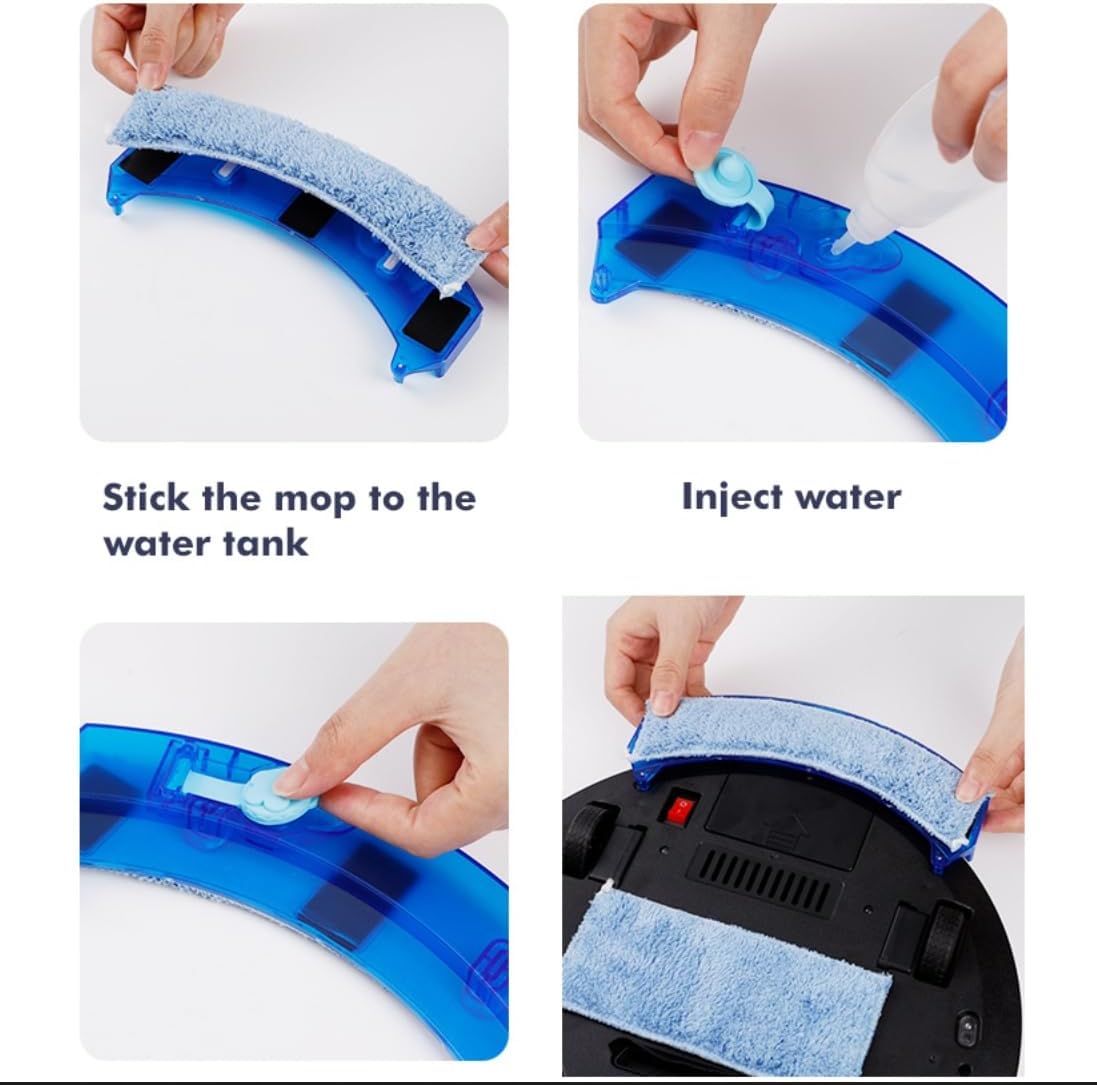 Stick the mop to the water tank

Inject water