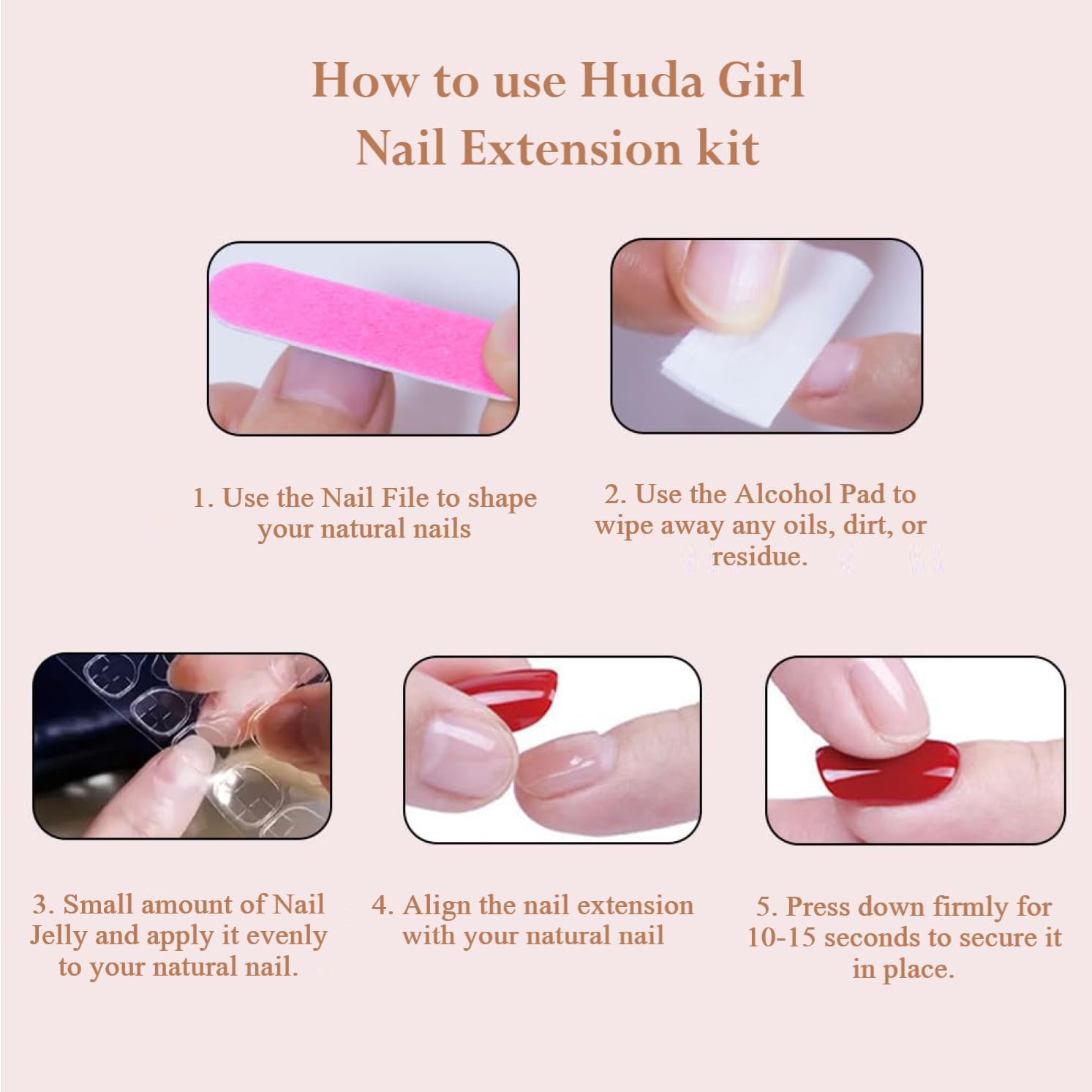 How to use Huda Girl Nail Extension kit

1. Use the Nail File to shape your natural nails

2. Use the Alcohol Pad to wipe away any oils, dirt, or residue.

3. Small amount of Nail Jelly and apply it evenly to your natural nail.

4. Align the nail extension with your natural nail

5. Press down firmly for 10-15 seconds to secure it in place.