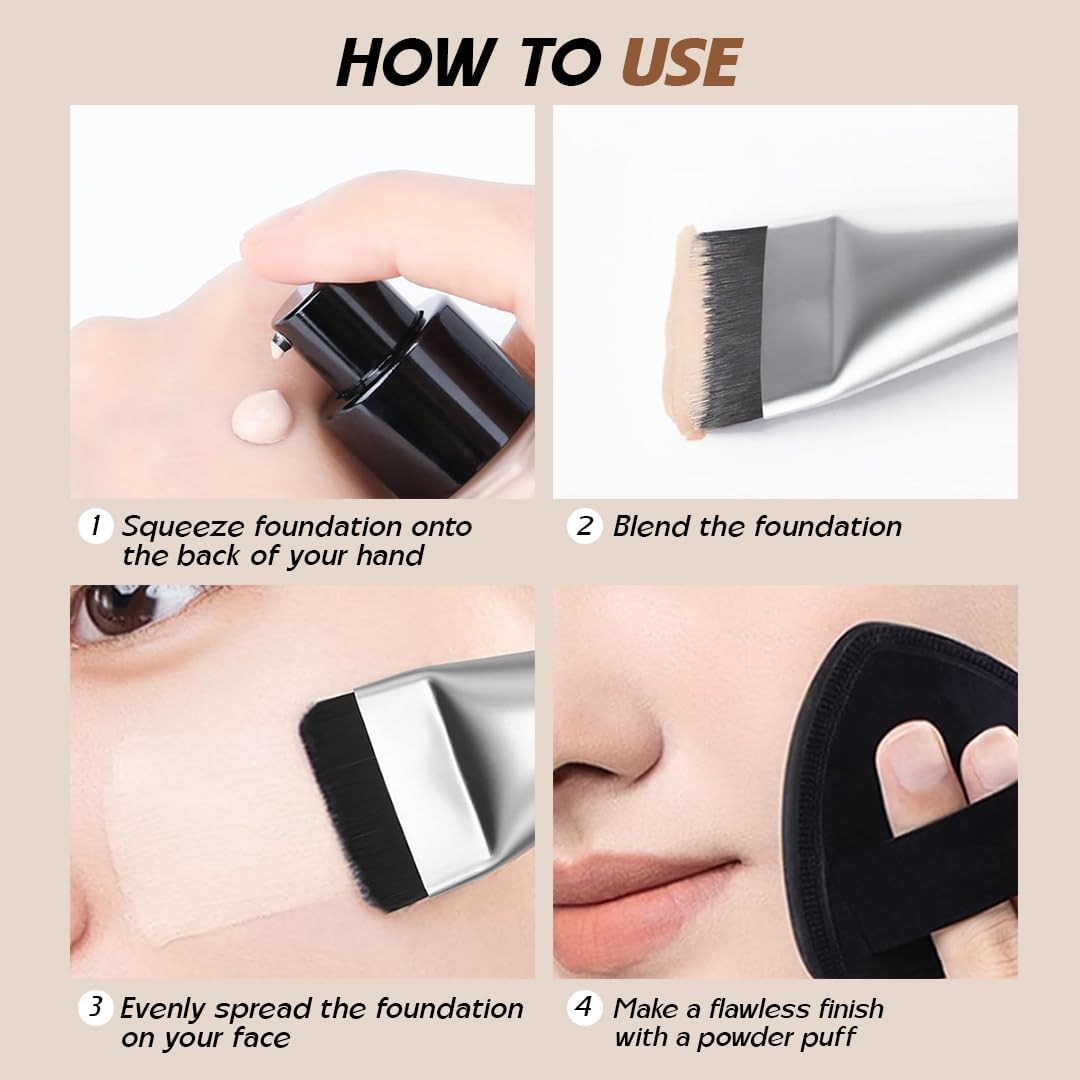 HOW TO USE

1 Squeeze foundation onto the back of your hand

2 Blend the foundation

3 Evenly spread the foundation on your face

4 Make a flawless finish with a powder puff