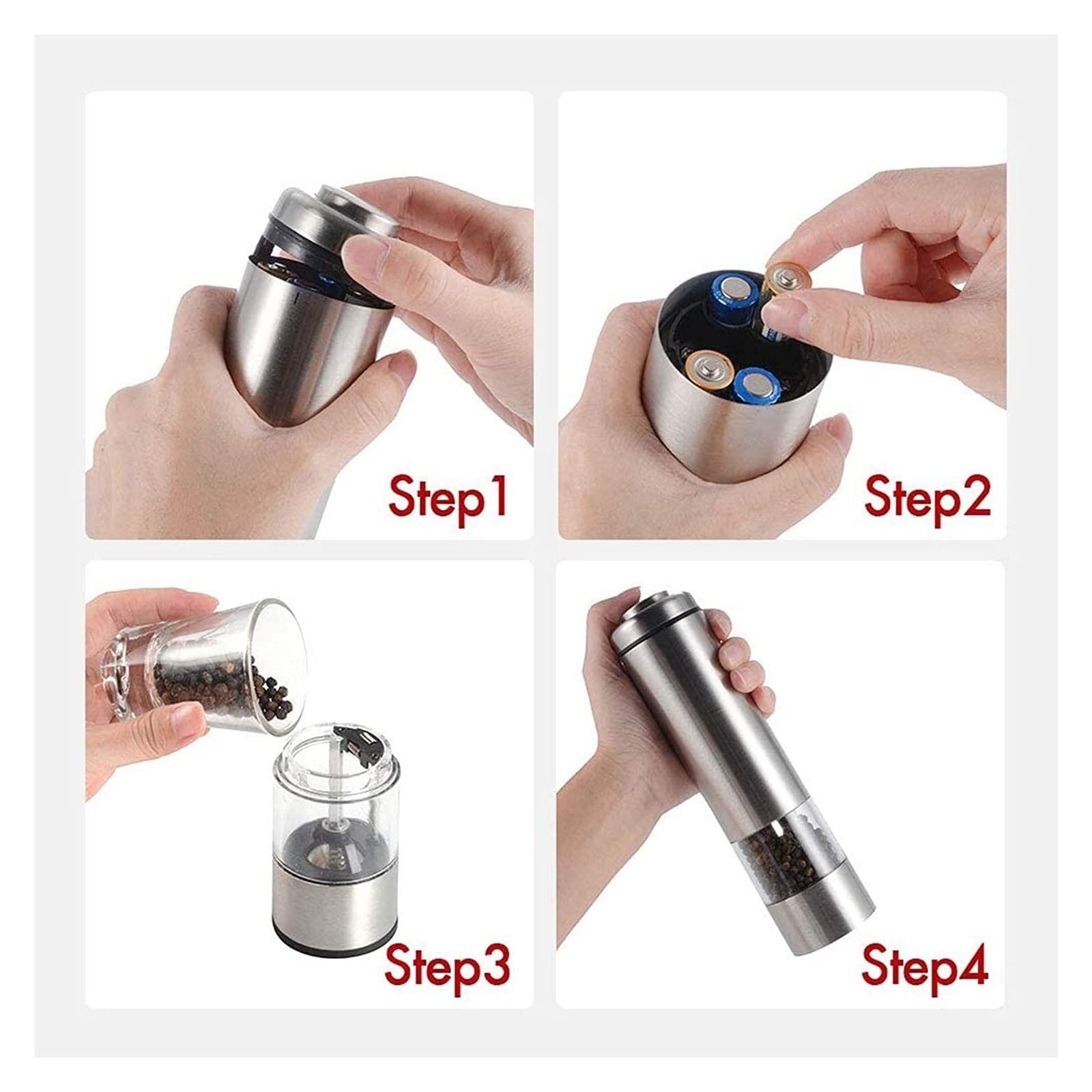 Step1

Step2

Step3

Step4