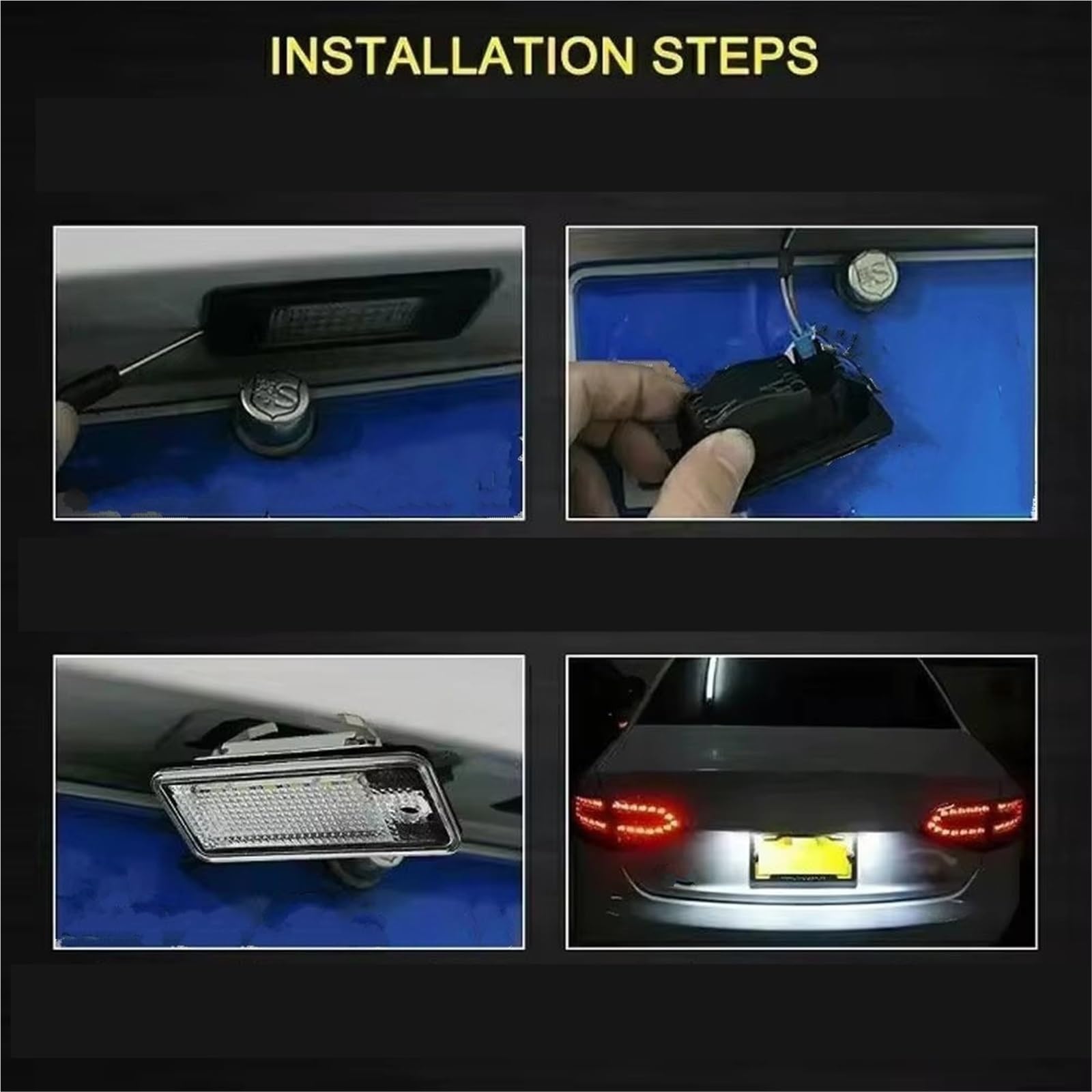 INSTALLATION STEPS