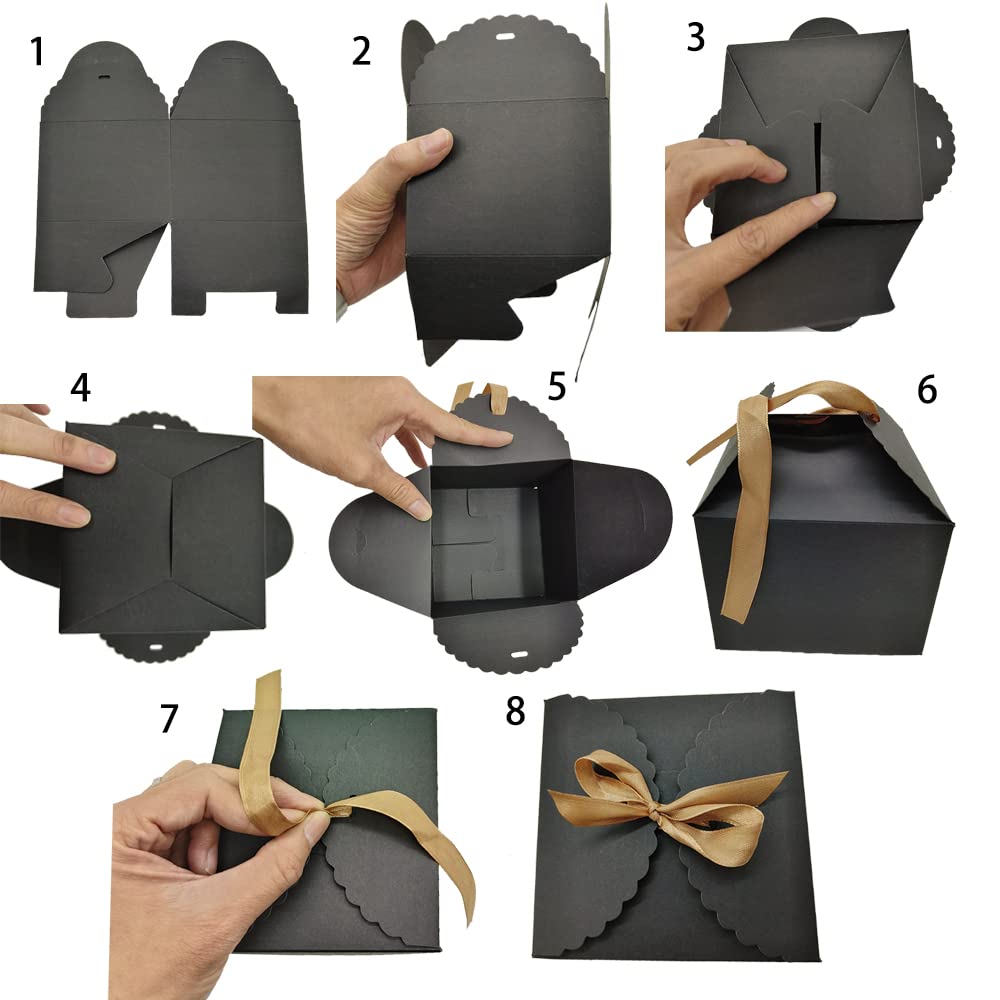 1
2
3
4
5
6
7
8