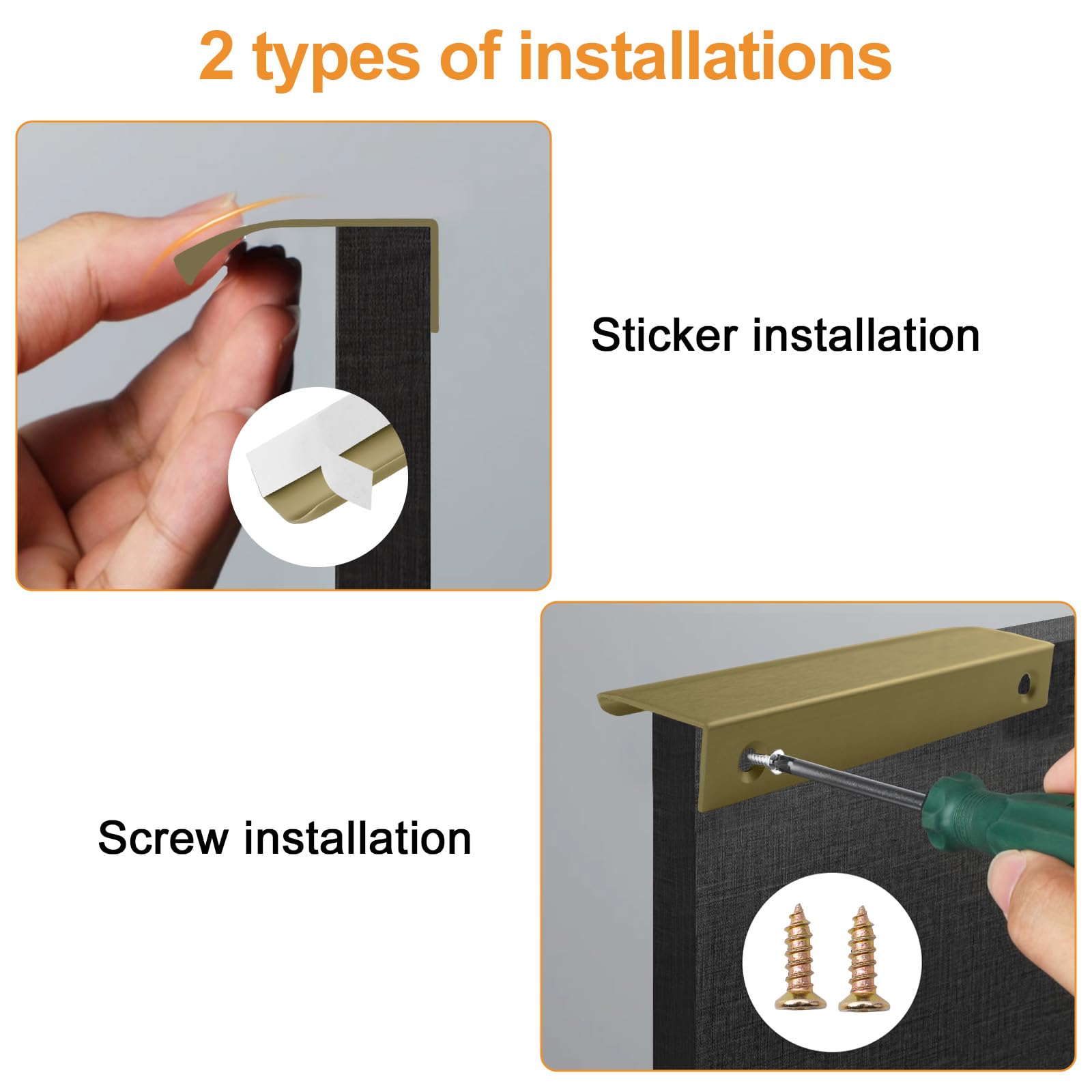 2 types of installations

Sticker installation

Screw installation