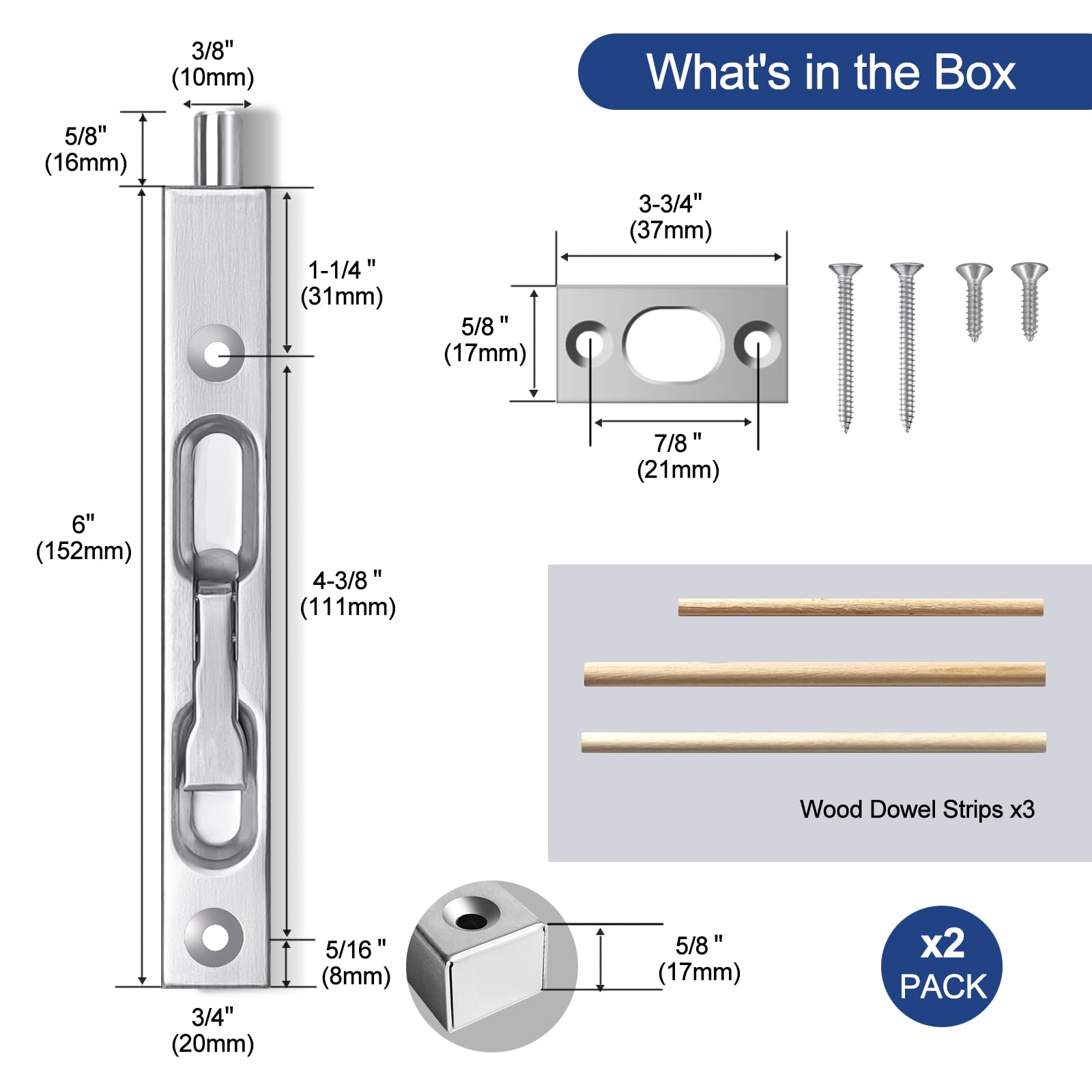 What's in the Box

3/8"
(10mm)

5/8"
(16mm)

1-1/4 "
(31mm)

6"
(152mm)

4-3/8 "
(111mm)

5/16 "
(8mm)

3/4"
(20mm)

3-3/4"
(37mm)

5/8 "
(17mm)

7/8 "
(21mm)

Wood Dowel Strips x3

5/8 "
(17mm)

x2
PACK