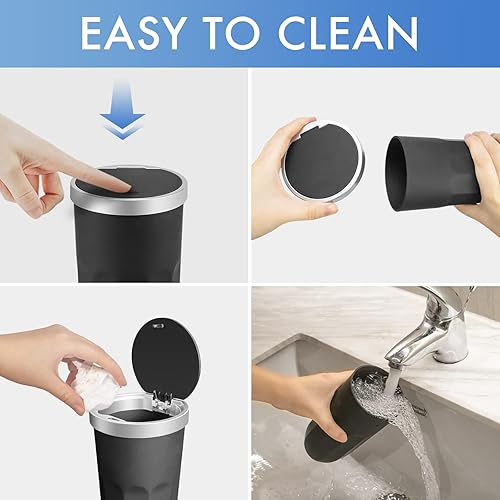 EASY TO CLEAN