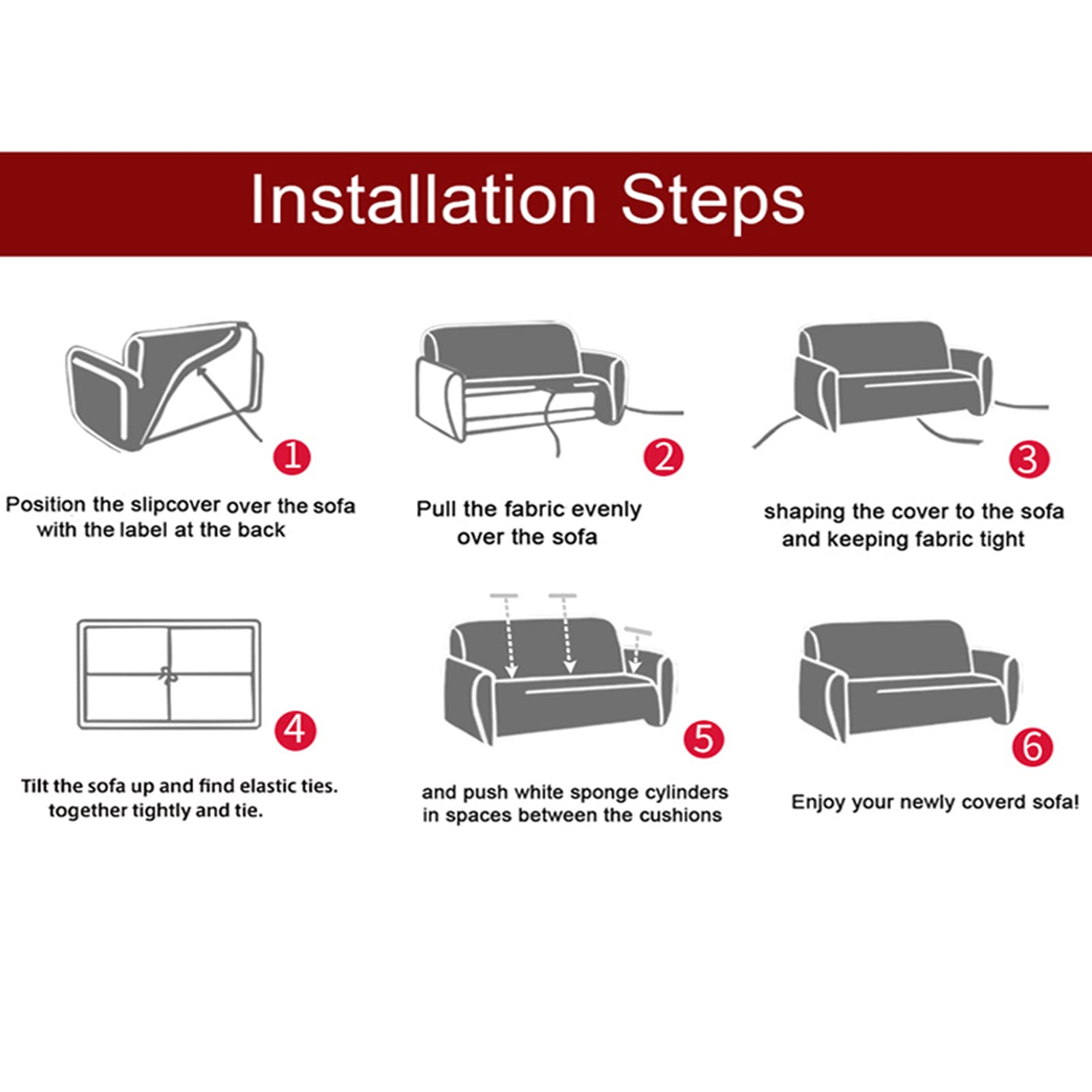 Installation Steps

1
Position the slipcover over the sofa with the label at the back

2
Pull the fabric evenly over the sofa

3
shaping the cover to the sofa and keeping fabric tight

4
Tilt the sofa up and find elastic ties. together tightly and tie.

5
and push white sponge cylinders in spaces between the cushions

6
Enjoy your newly coverd sofa!