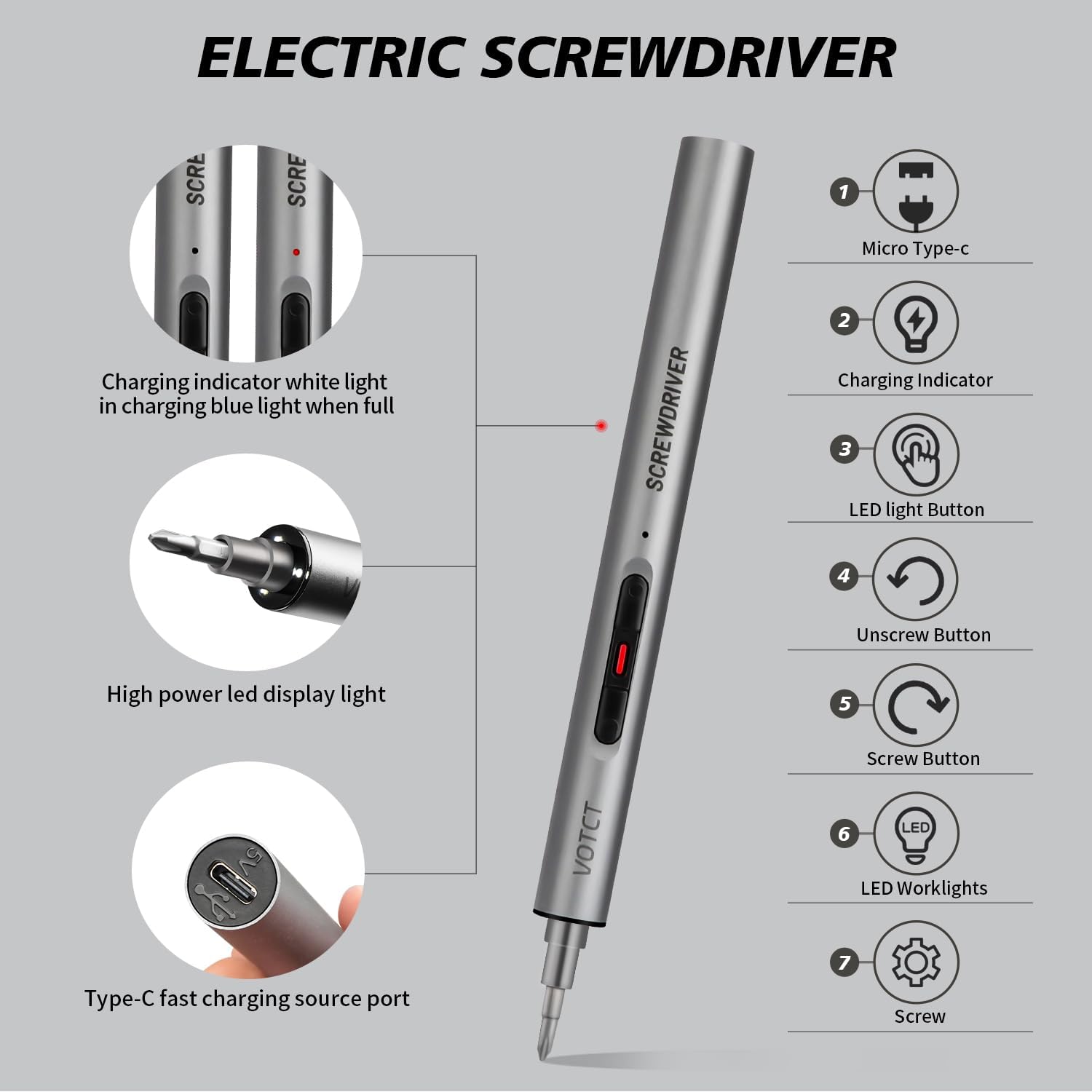 ELECTRIC SCREWDRIVER

SCRE

SCRE

Charging indicator white light in charging blue light when full

High power led display light

5V

Type-C fast charging source port

SCREWDRIVER

VOTCT

1

Micro Type-c

2

Charging Indicator

3

LED light Button

4

Unscrew Button

5

Screw Button

6

LED

LED Worklights

7

Screw