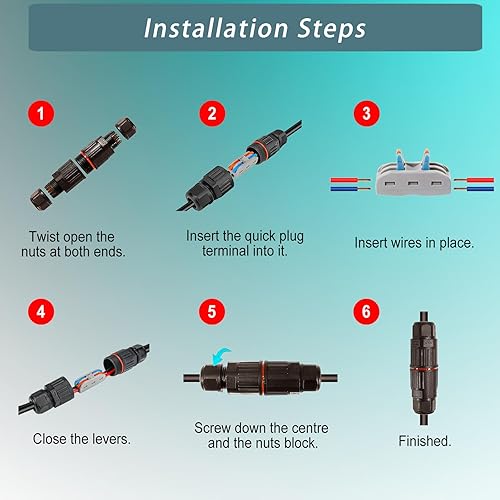 Installation Steps

1

Twist open the nuts at both ends.

2

Insert the quick plug terminal into it.

3

Insert wires in place.

4

Close the levers.

5

Screw down the centre and the nuts block.

6

Finished.