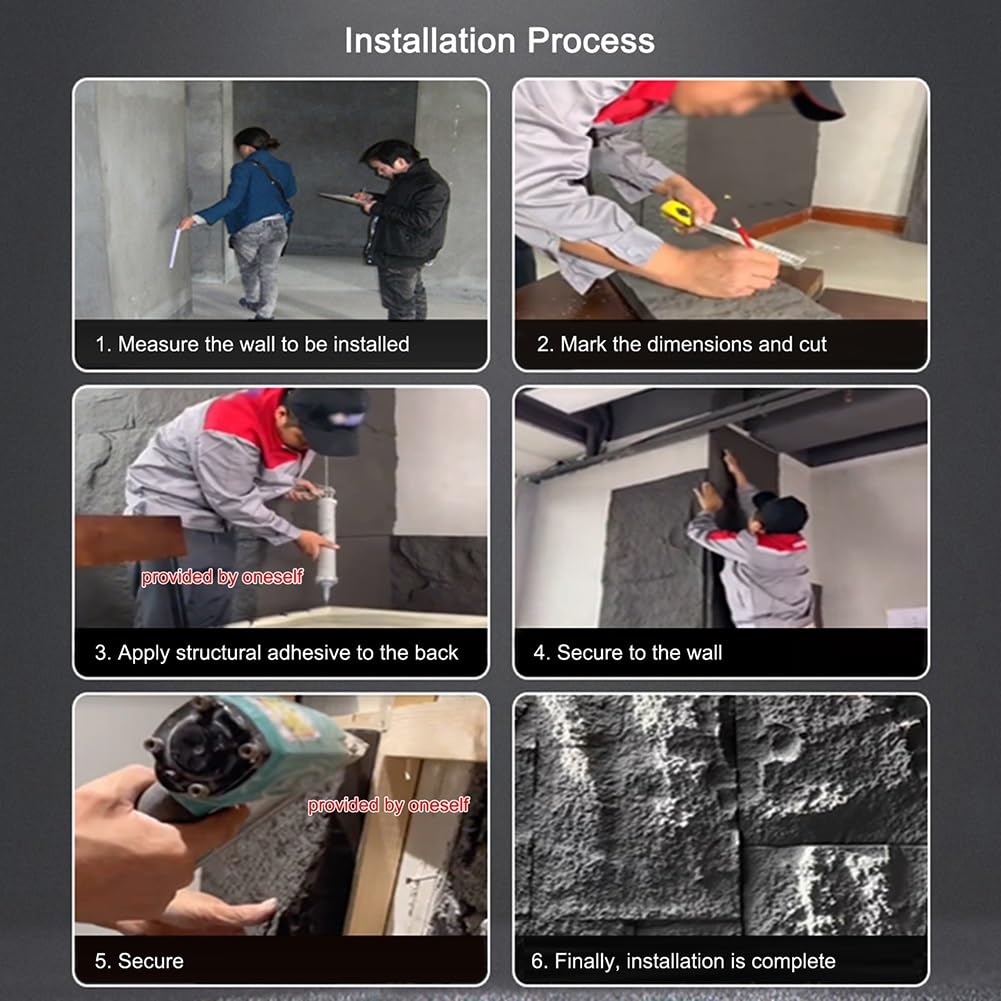 Installation Process

1. Measure the wall to be installed

2. Mark the dimensions and cut

provided by oneself

3. Apply structural adhesive to the back

4. Secure to the wall

provided by oneself

5. Secure

6. Finally, installation is complete