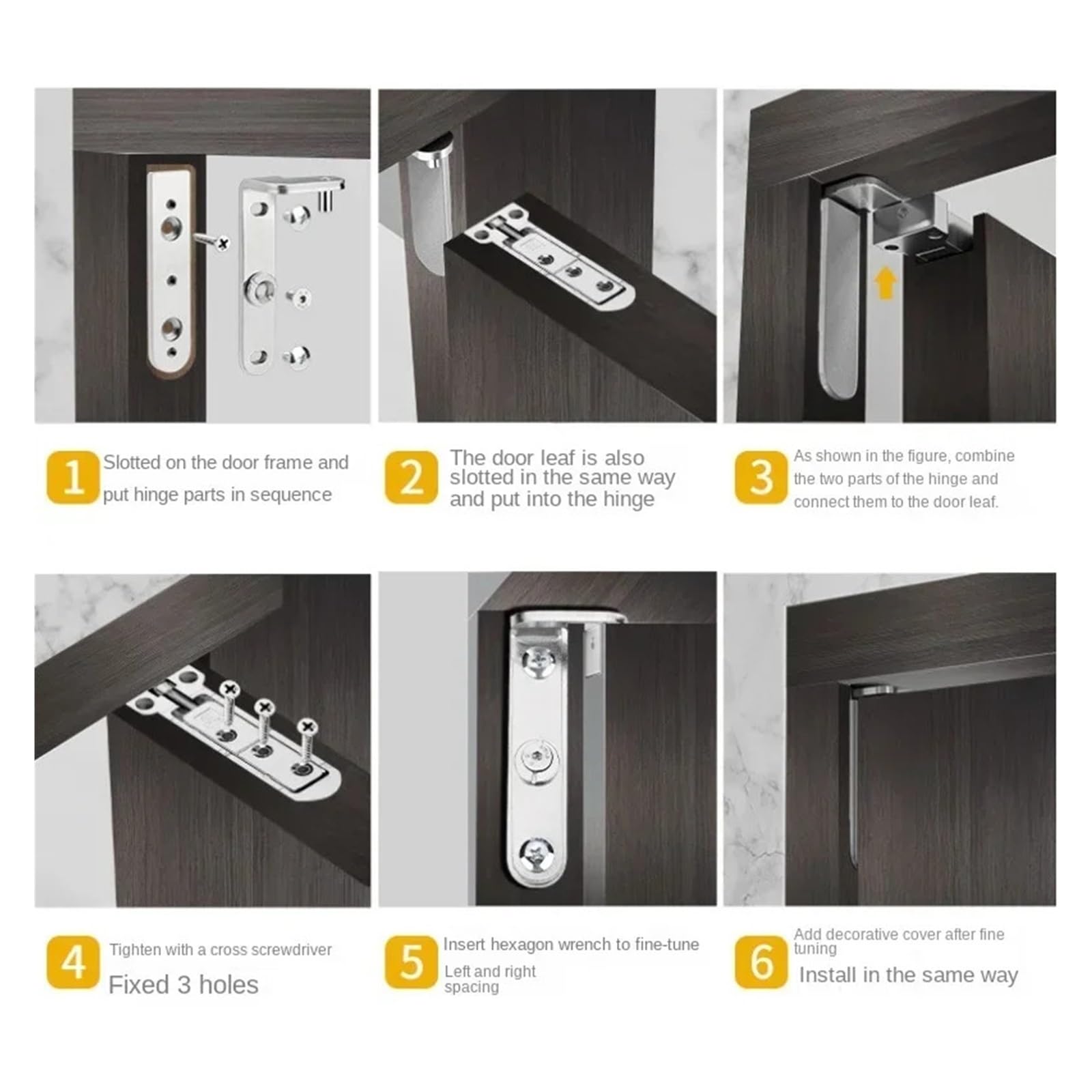 1 Slotted on the door frame and put hinge parts in sequence

2 The door leaf is also slotted in the same way and put into the hinge

3 As shown in the figure, combine the two parts of the hinge and connect them to the door leaf.

4 Tighten with a cross screwdriver

Fixed 3 holes

5 Insert hexagon wrench to fine-tune

Left and right spacing

6 Add decorative cover after fine tuning

Install in the same way