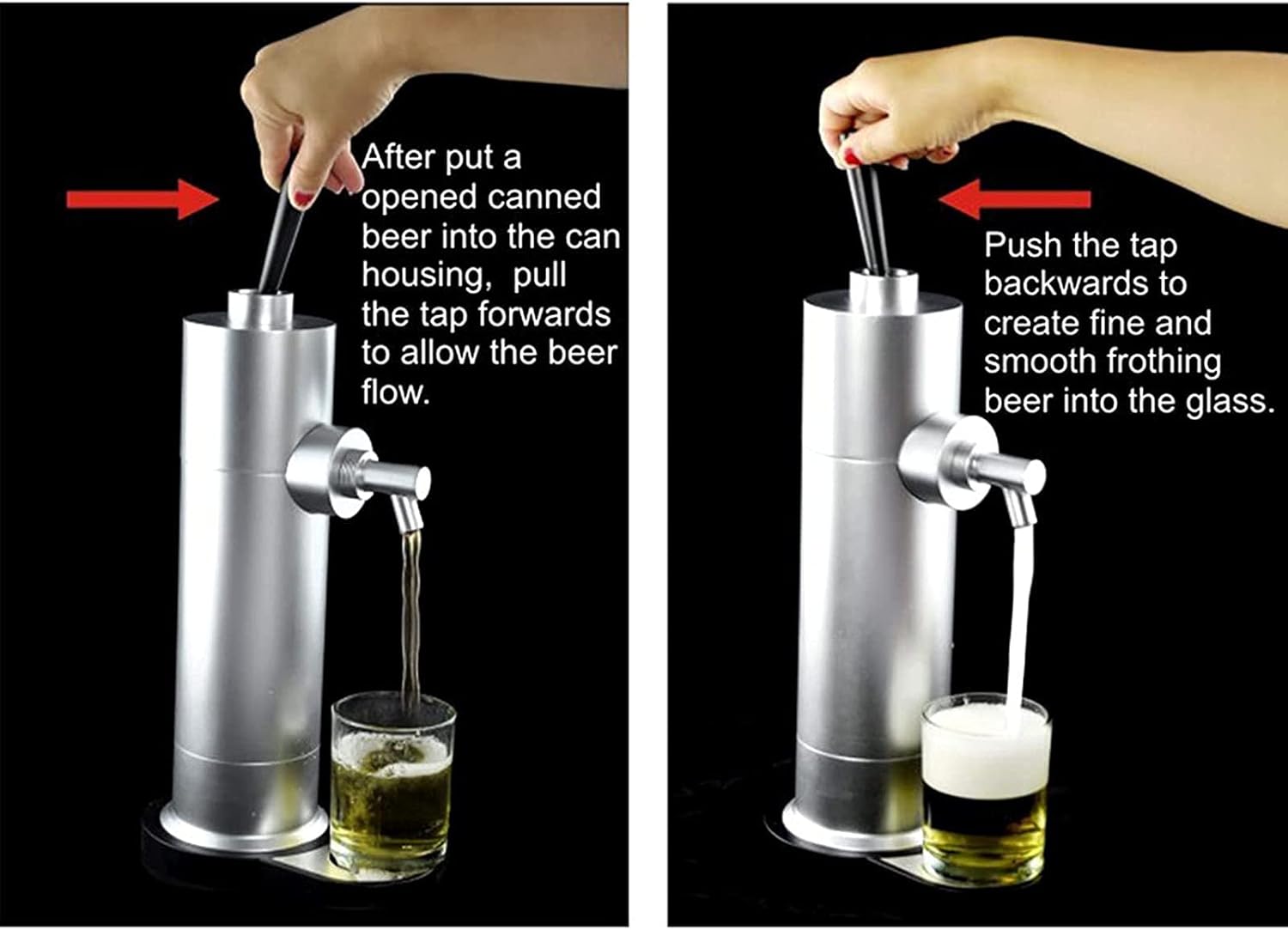 After put a opened canned beer into the can housing,  pull the tap forwards to allow the beer flow.

Push the tap backwards to create fine and smooth frothing beer into the glass.