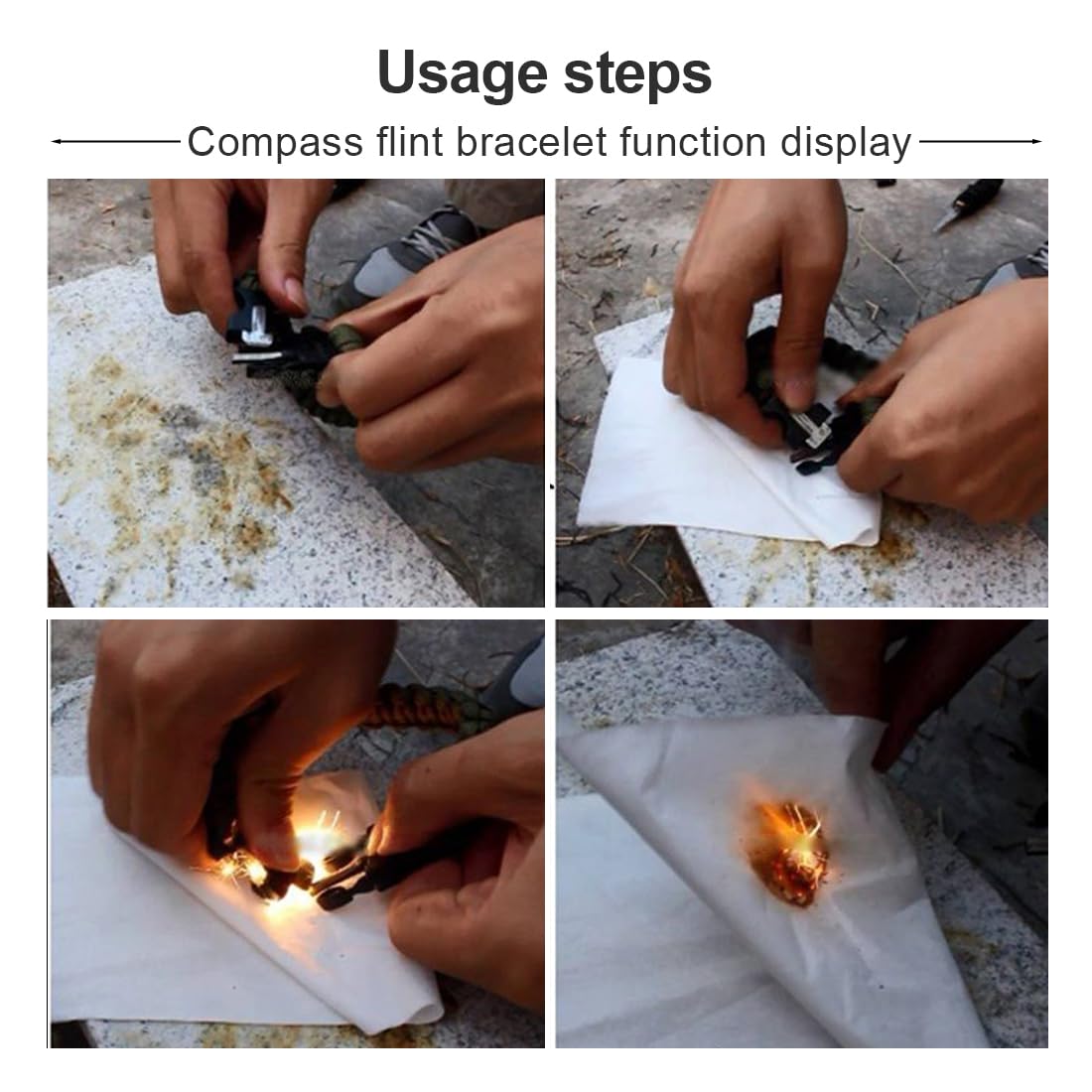 Usage steps

Compass flint bracelet function display