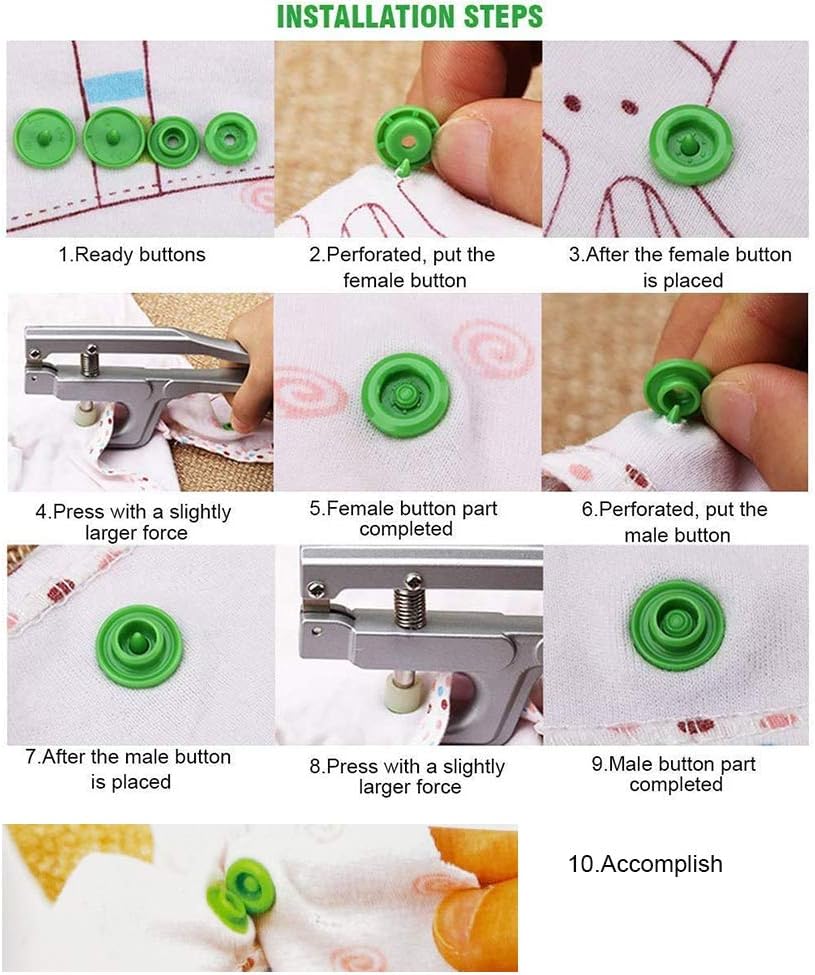 INSTALLATION STEPS

1.Ready buttons

2.Perforated, put the female button

3.After the female button is placed

4.Press with a slightly larger force

5.Female button part completed

6.Perforated, put the male button

7.After the male button is placed

8.Press with a slightly larger force

9.Male button part completed

10.Accomplish