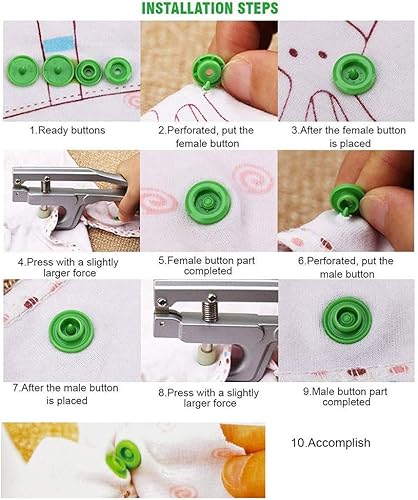 INSTALLATION STEPS

1.Ready buttons

2.Perforated, put the female button

3.After the female button is placed

4.Press with a slightly larger force

5.Female button part completed

6.Perforated, put the male button

7.After the male button is placed

8.Press with a slightly larger force

9.Male button part completed

10.Accomplish