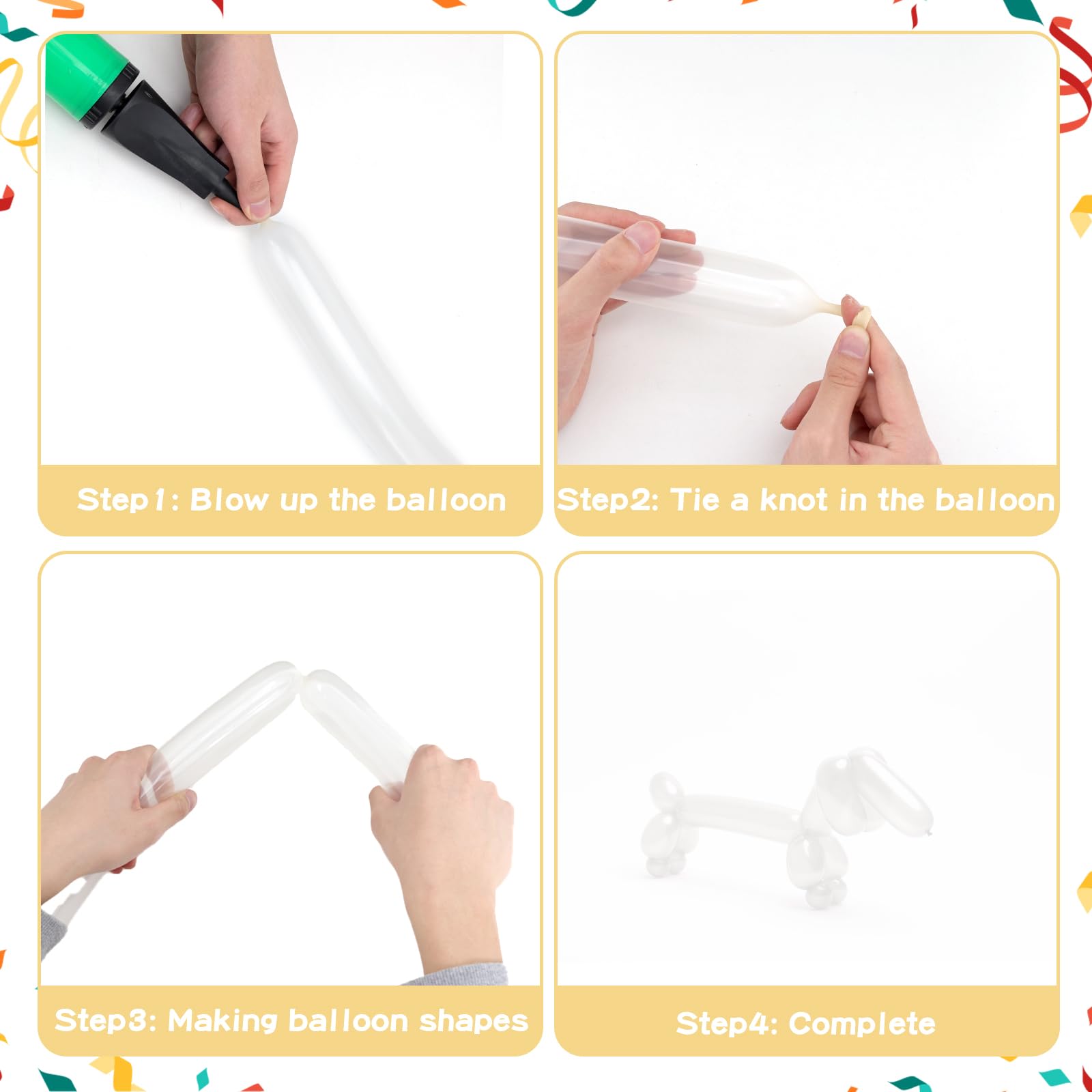 Step1: Blow up the balloon

Step2: Tie a knot in the balloon

Step3: Making balloon shapes

Step4: Complete