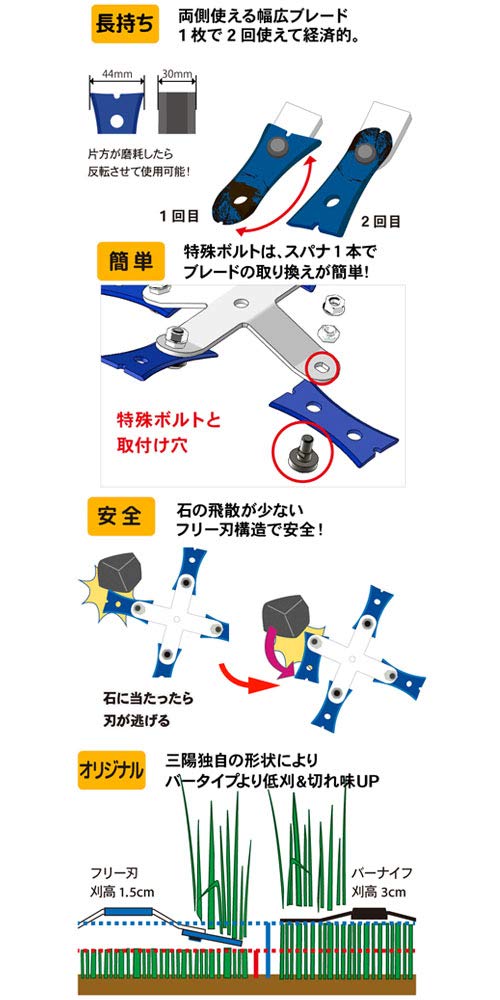 長持ち
両側使える幅広ブレード
１枚で２回使えて経済的。

44mm
30mm

片方が磨耗したら
反転させて使用可能！

１回目
２回目

簡単
特殊ボルトは、スパナ１本で
ブレードの取り換えが簡単！

特殊ボルトと
取付け穴

安全
石の飛散が少ない
フリー刃構造で安全！

石に当たったら
刃が逃げる

オリジナル
三陽独自の形状により
バータイプより低刈＆切れ味UP

フリー刃
刈高 1.5cm

バーナイフ
刈高 3cm