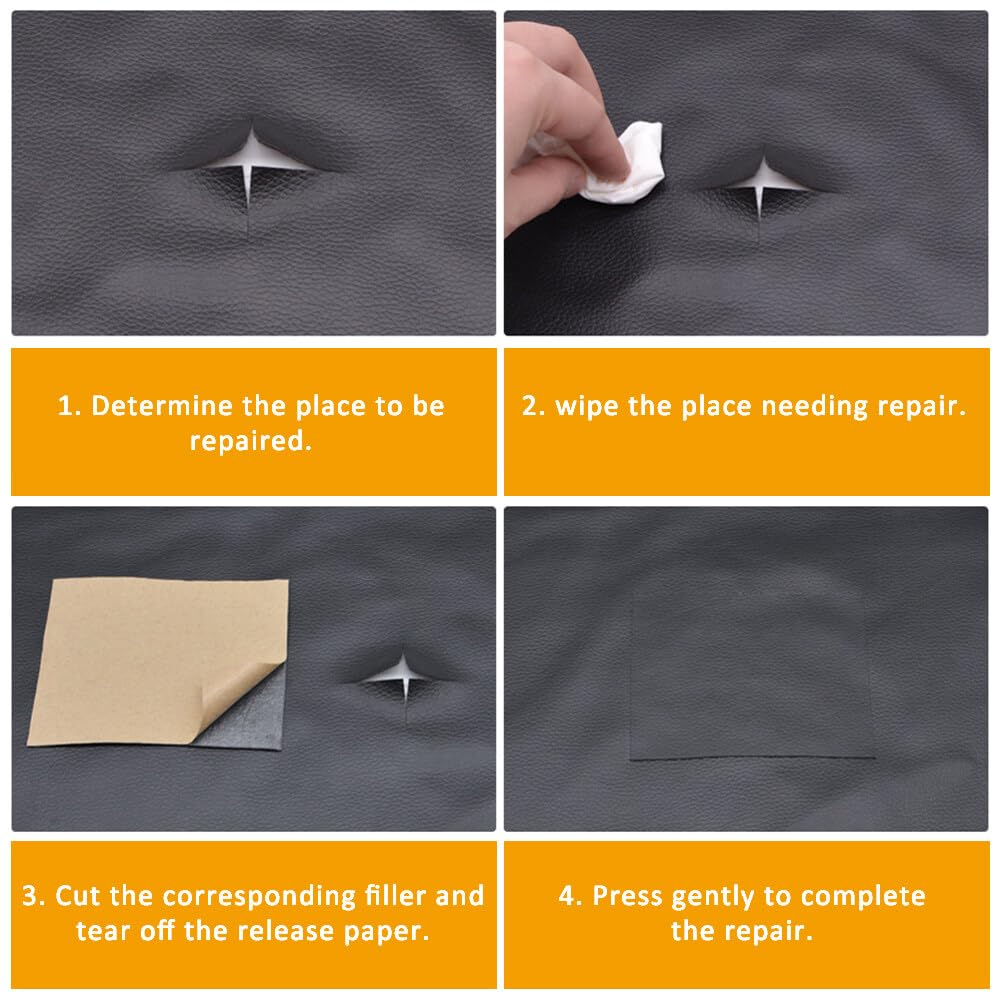 1. Determine the place to be repaired.

2. wipe the place needing repair.

3. Cut the corresponding filler and tear off the release paper.

4. Press gently to complete the repair.