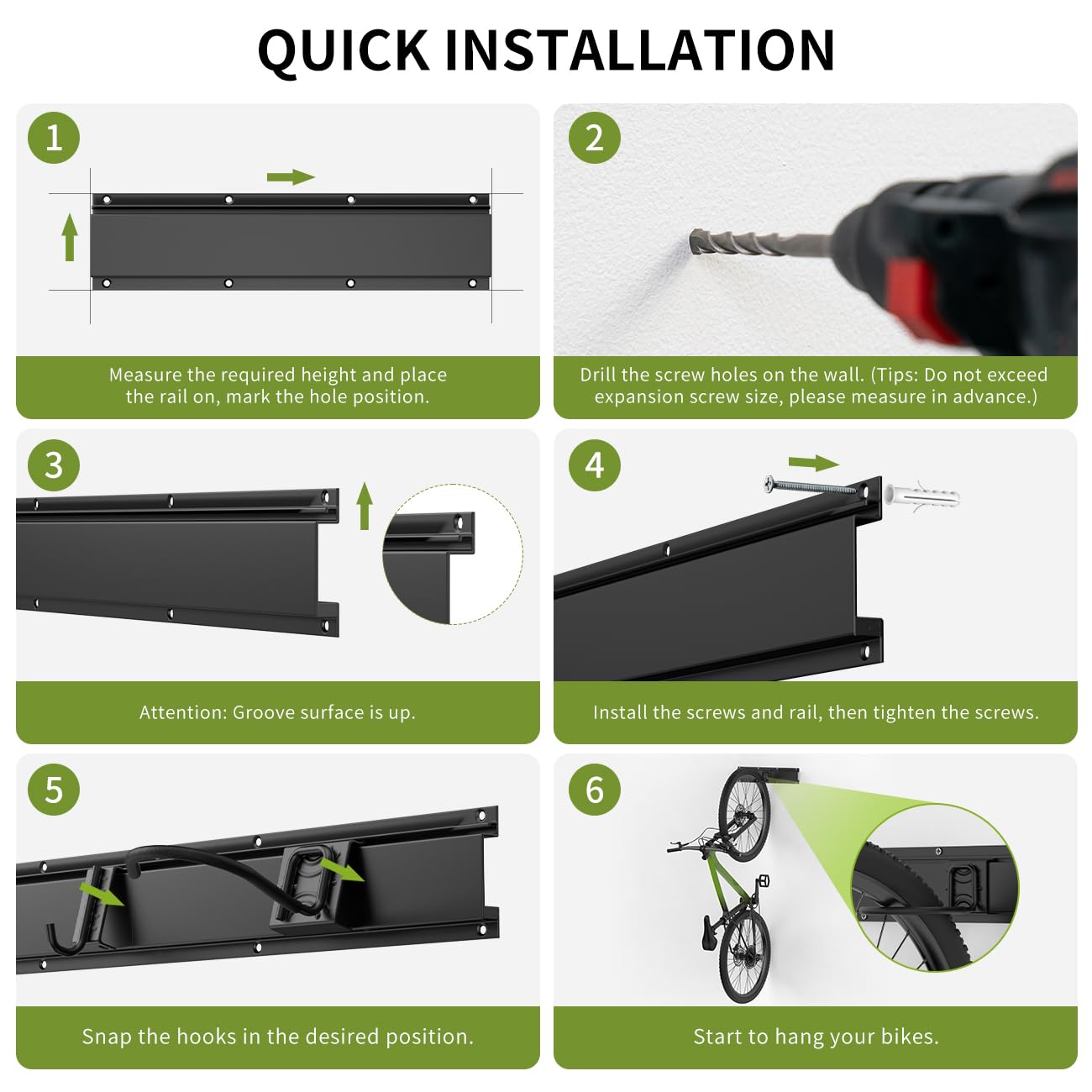 QUICK INSTALLATION

1

Measure the required height and place the rail on, mark the hole position.

2

Drill the screw holes on the wall. (Tips: Do not exceed expansion screw size, please measure in advance.)

3

Attention: Groove surface is up.

4

Install the screws and rail, then tighten the screws.

5

Snap the hooks in the desired position.

6

Start to hang your bikes.