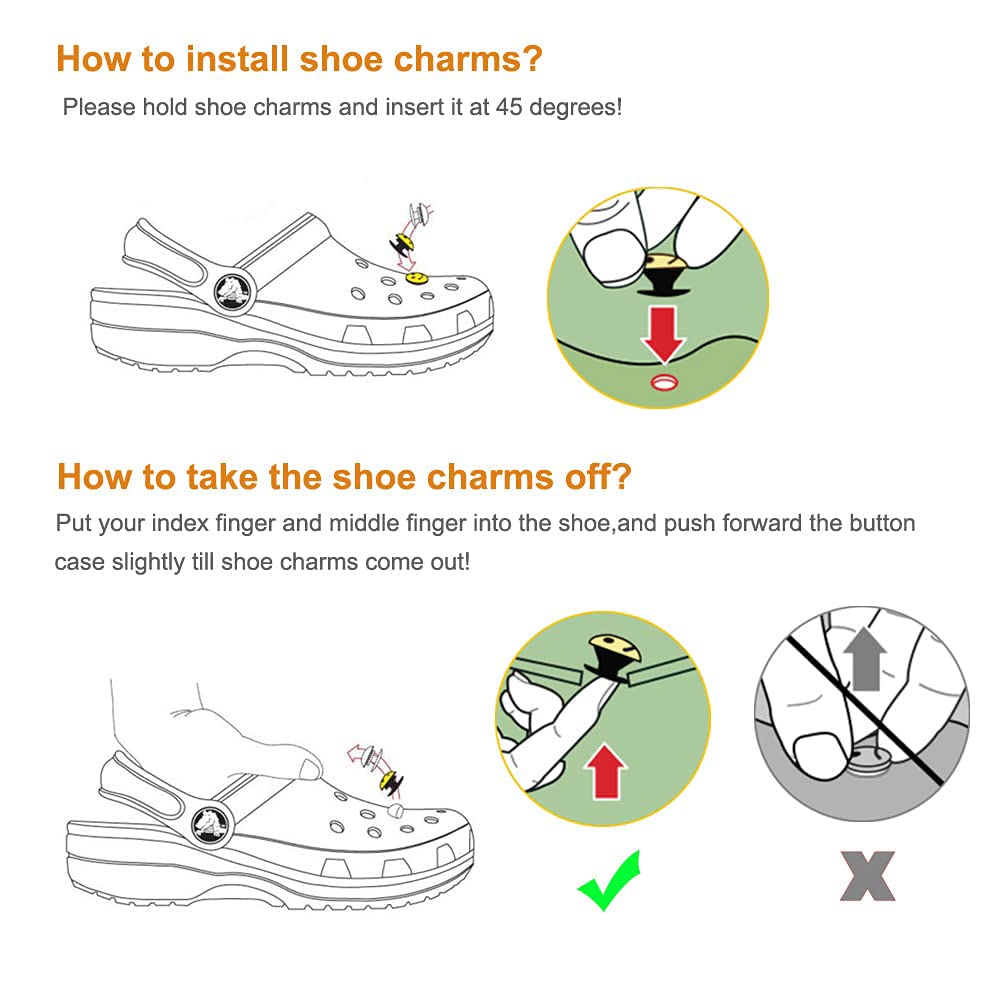 How to install shoe charms?

Please hold shoe charms and insert it at 45 degrees!

How to take the shoe charms off?

Put your index finger and middle finger into the shoe,and push forward the button case slightly till shoe charms come out!

X