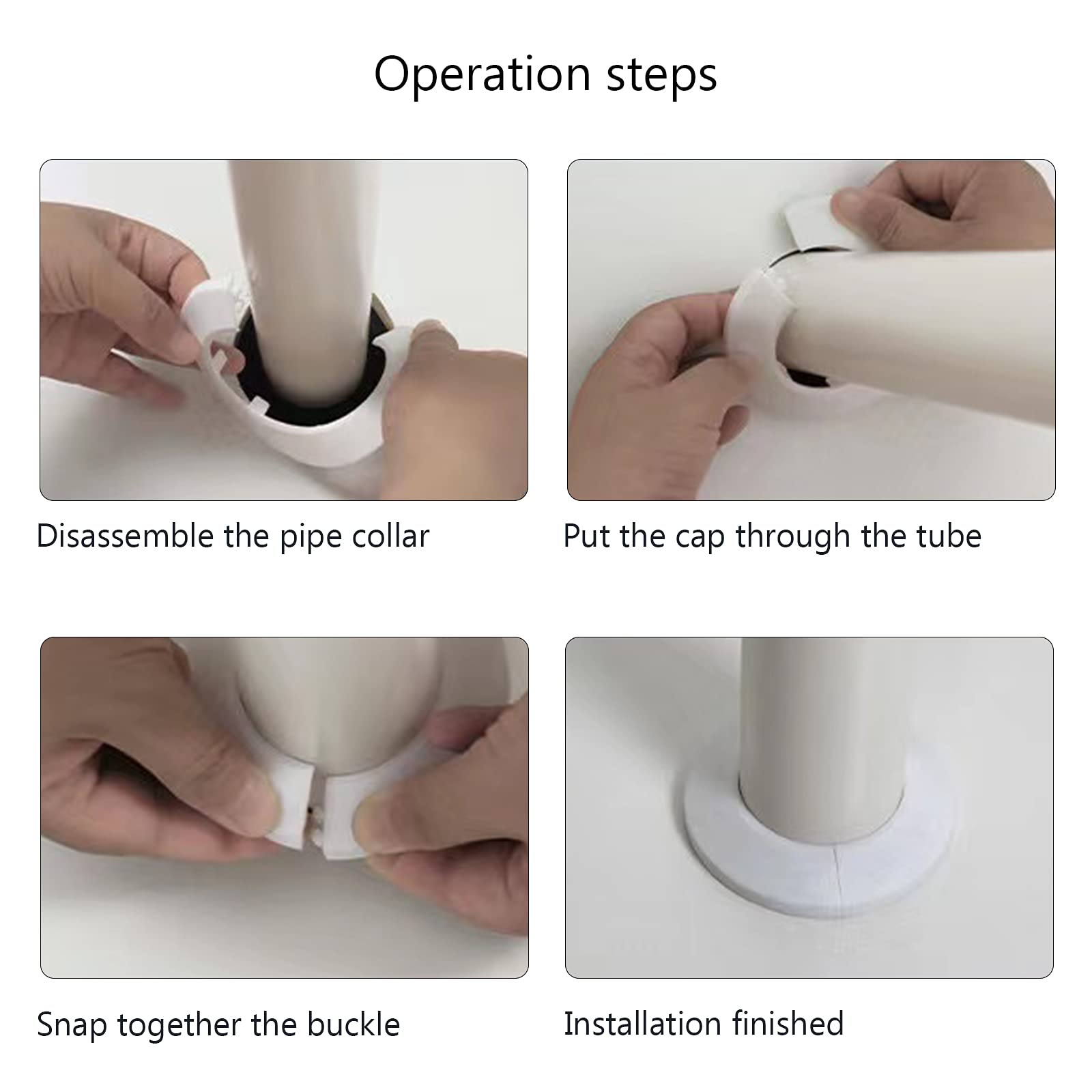 Operation steps

Disassemble the pipe collar

Put the cap through the tube

Snap together the buckle

Installation finished