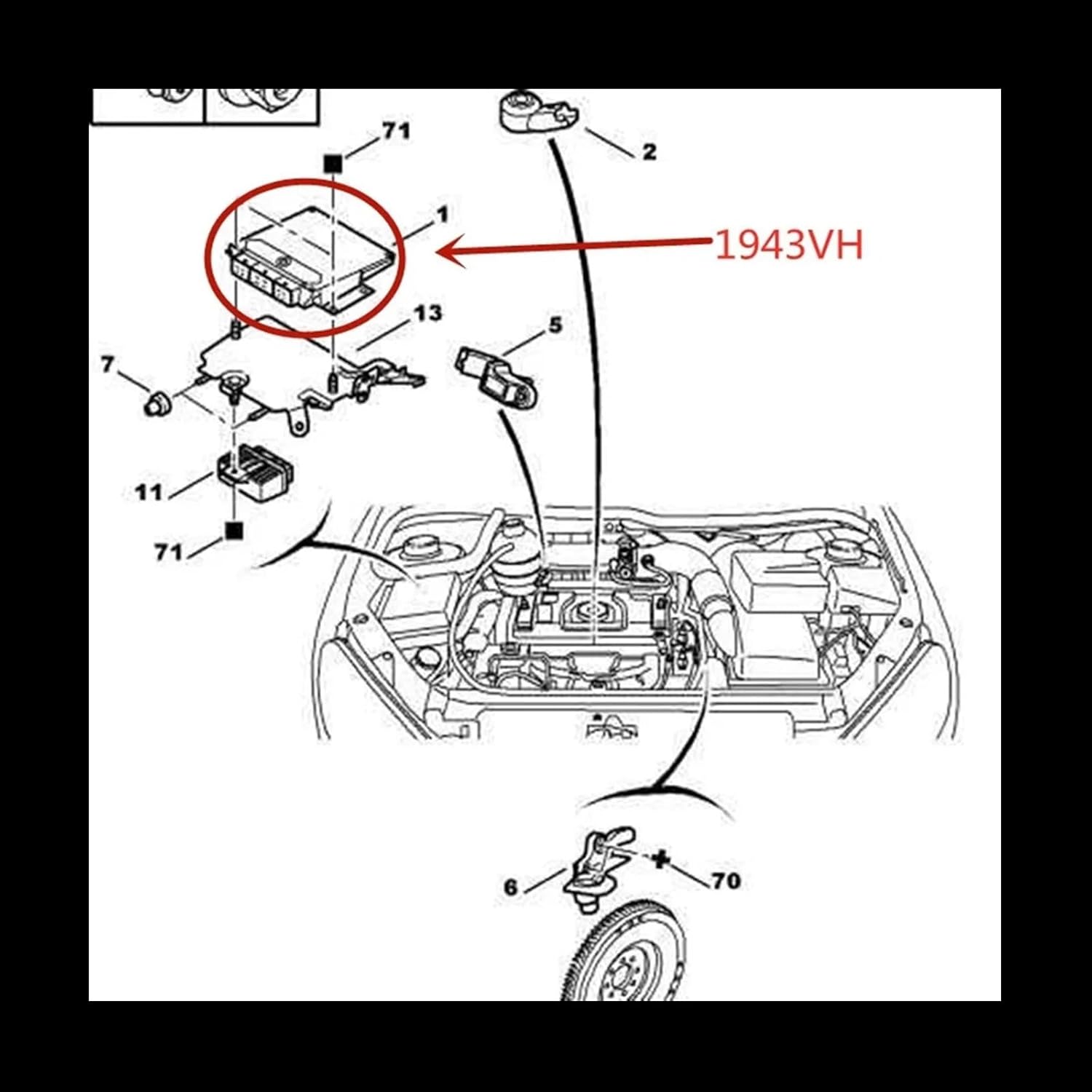 71
2
1
1943VH
13
5
7
11
71
6
70