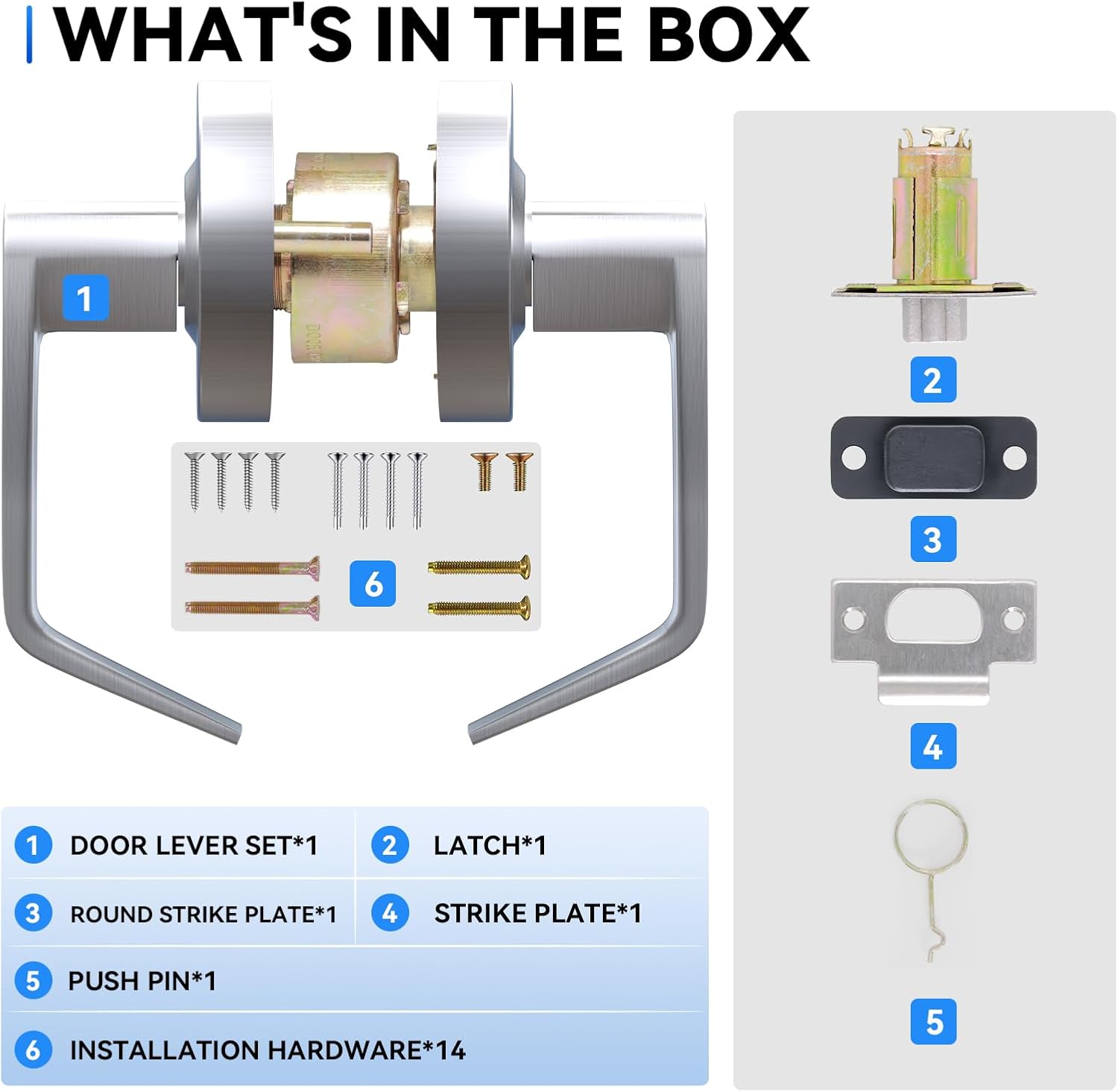 WHAT'S IN THE BOX

1

6

2

3

4

5

1 DOOR LEVER SET*1
2 LATCH*1
3 ROUND STRIKE PLATE*1
4 STRIKE PLATE*1
5 PUSH PIN*1
6 INSTALLATION HARDWARE*14