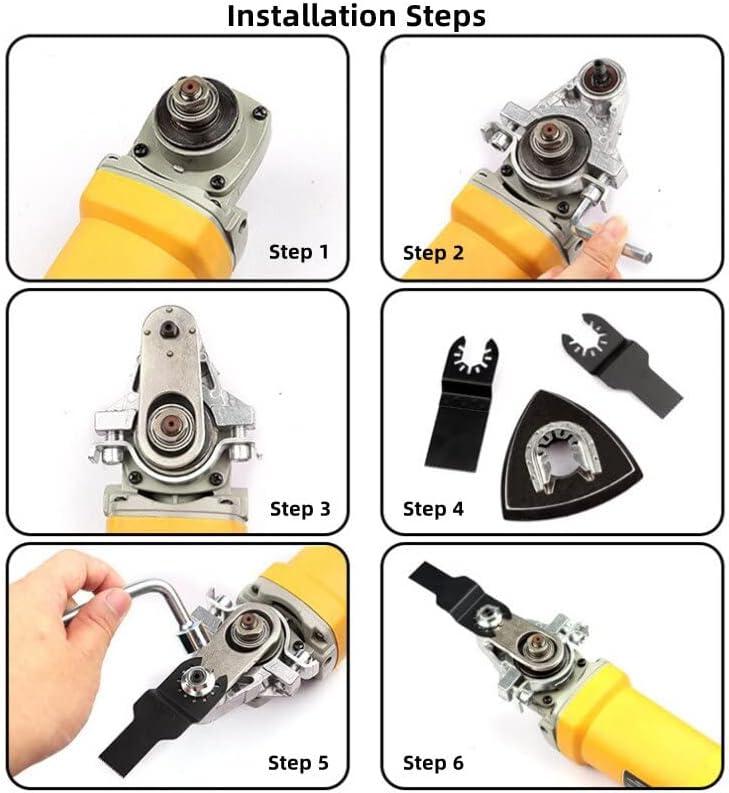 Installation Steps

Step 1

Step 2

Step 3

Step 4

Step 5

Step 6