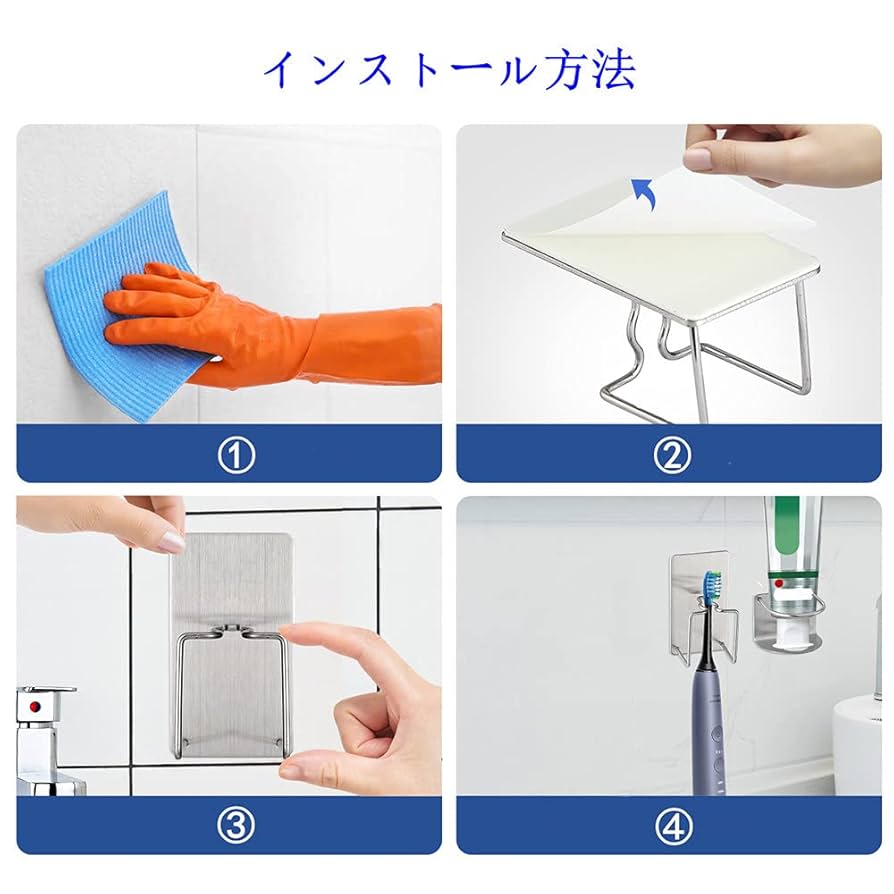 インストール方法

①

②

③

④