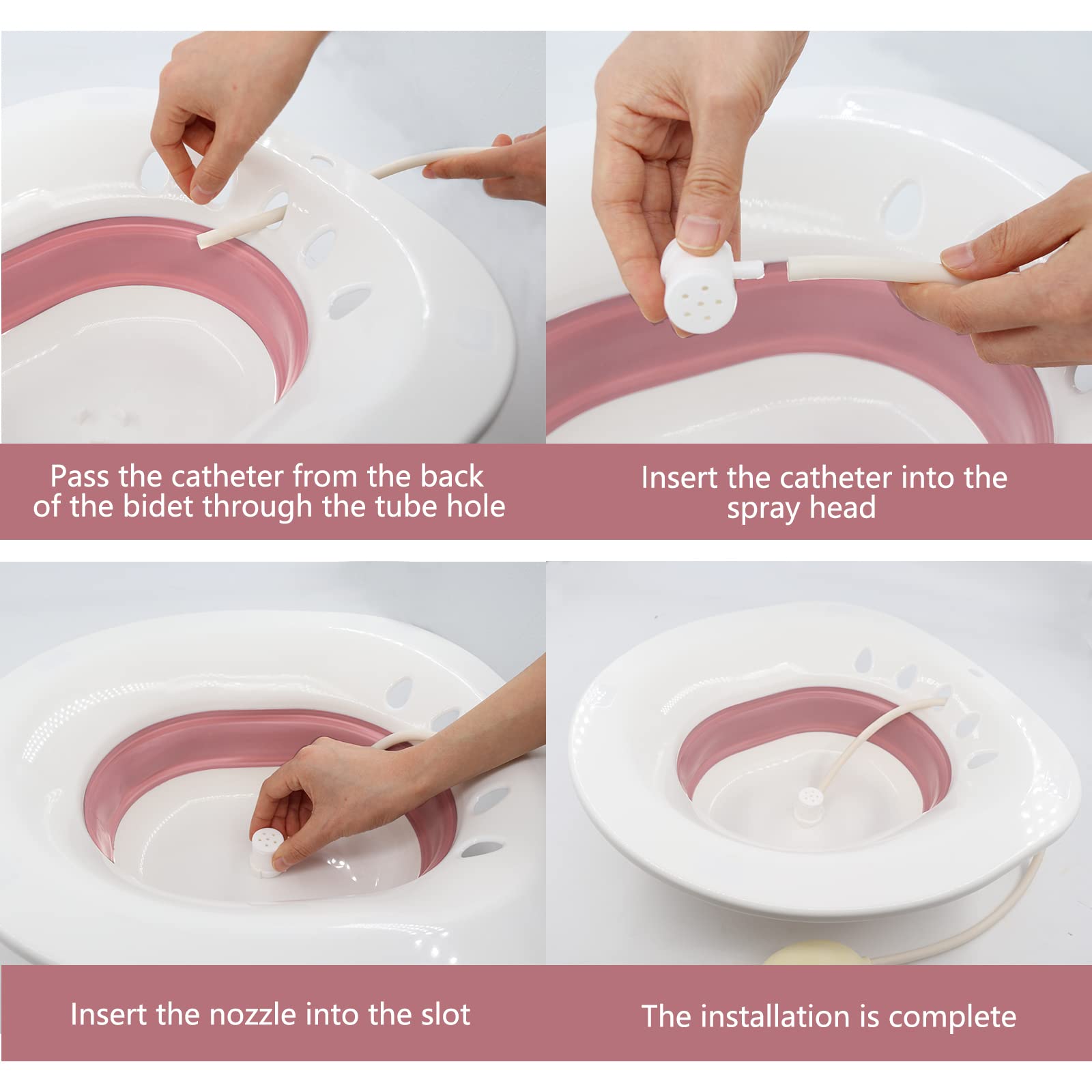 Pass the catheter from the back of the bidet through the tube hole

Insert the catheter into the spray head

Insert the nozzle into the slot

The installation is complete