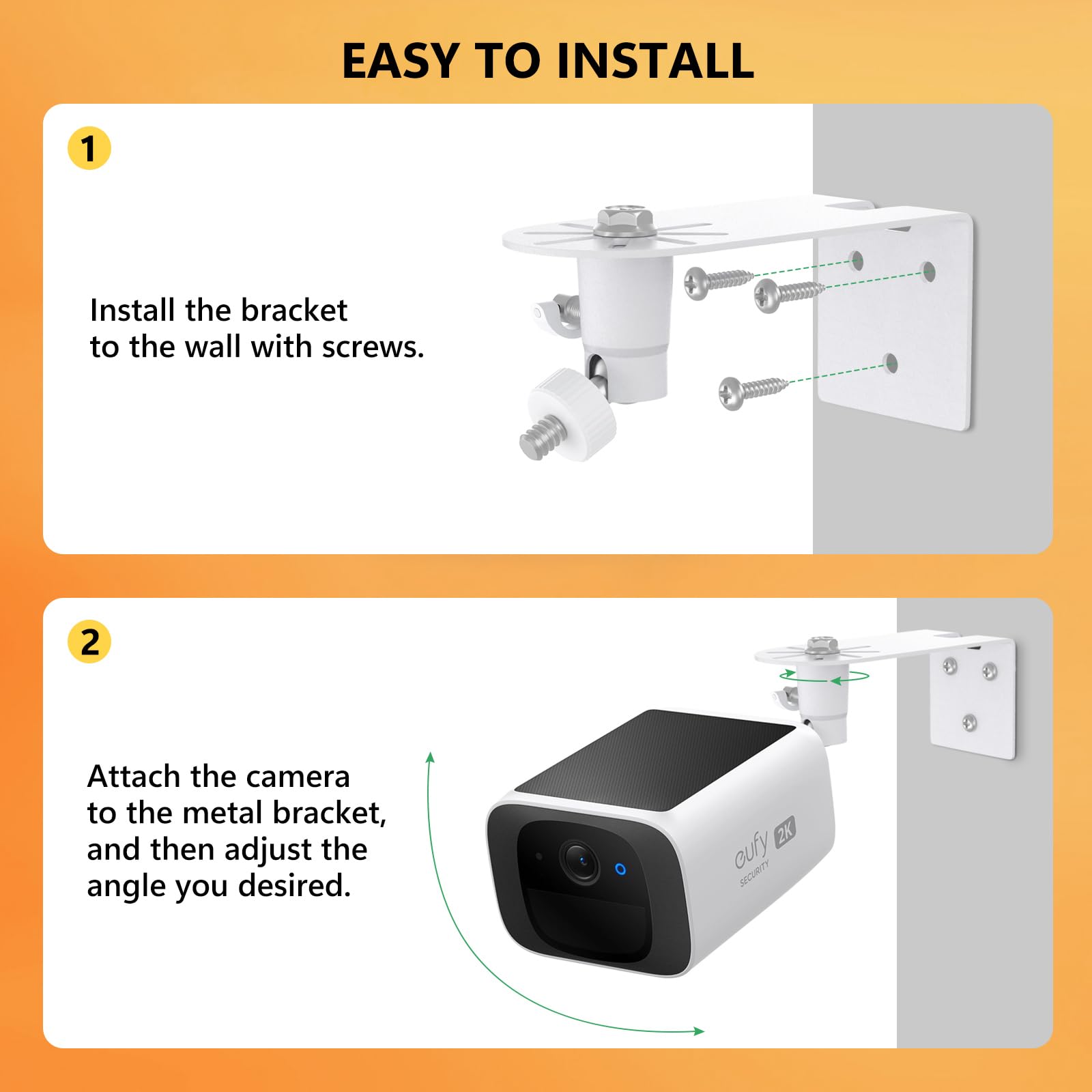 EASY TO INSTALL

1

Install the bracket to the wall with screws.

2

Attach the camera to the metal bracket, and then adjust the angle you desired.

eufy 2K SECURITY