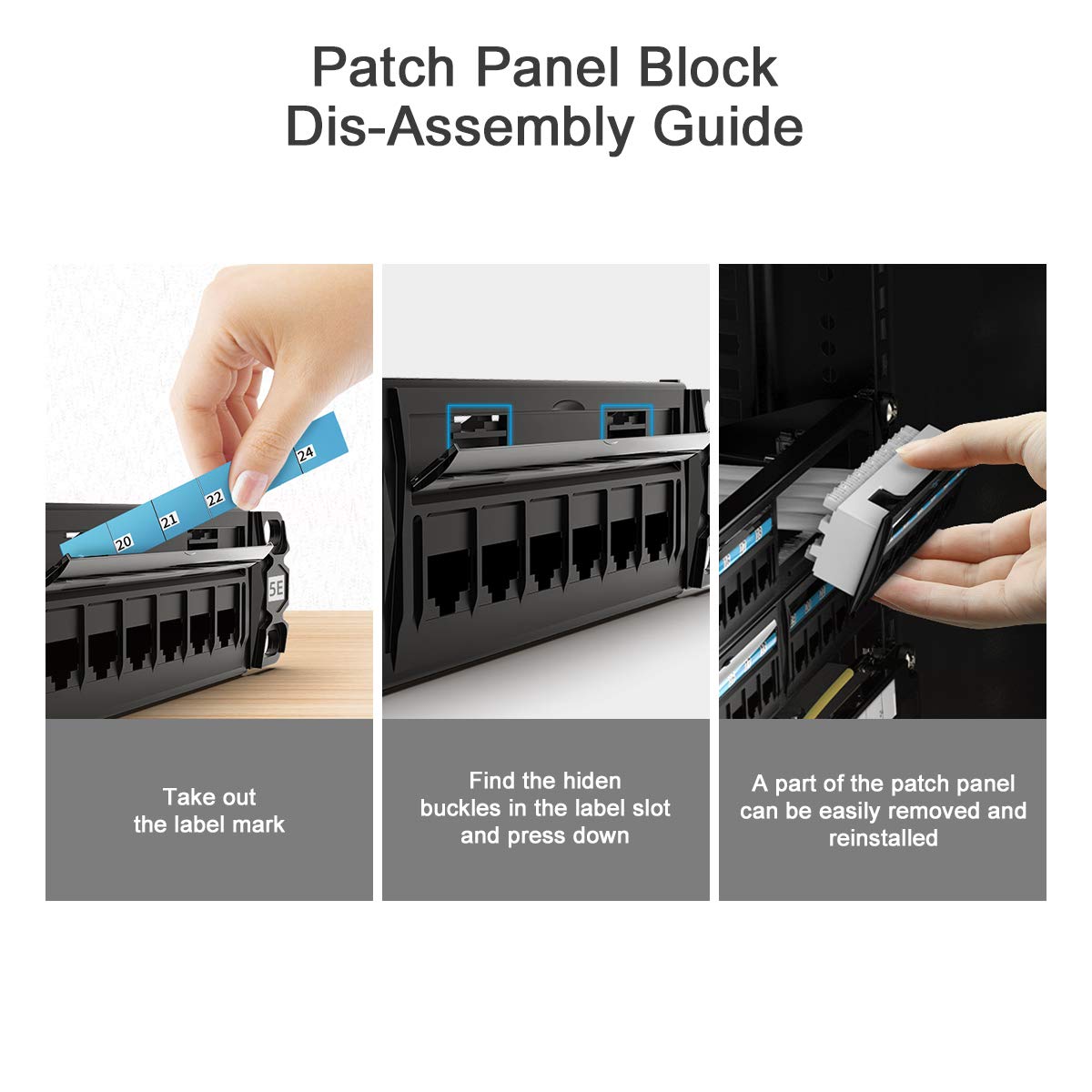 Patch Panel Block
Dis-Assembly Guide

20 21 22 24

5E

Take out the label mark

Find the hiden buckles in the label slot and press down

A part of the patch panel can be easily removed and reinstalled