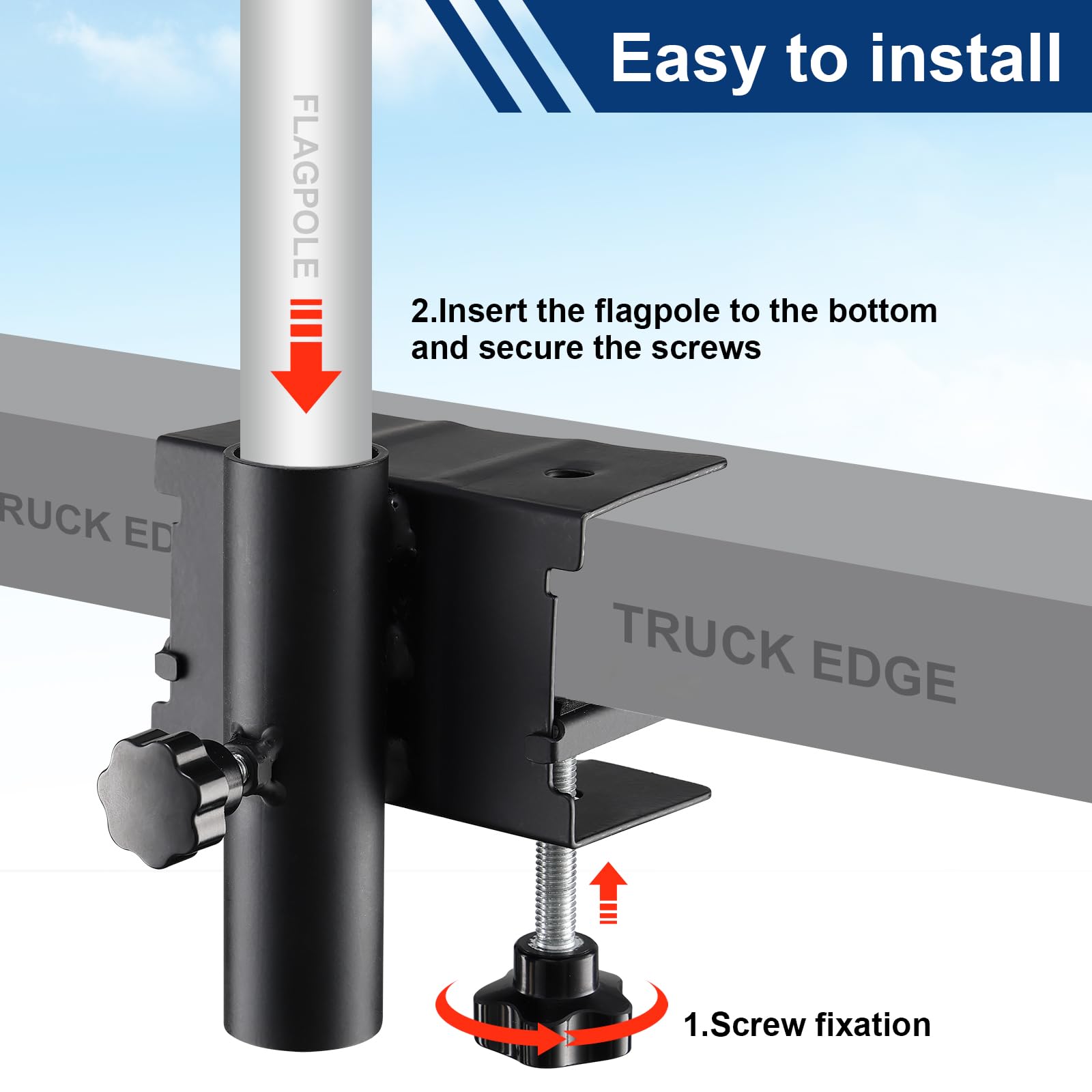 Easy to install

FLAGPOLE

2.Insert the flagpole to the bottom and secure the screws

RUCK ED

TRUCK EDGE

1.Screw fixation