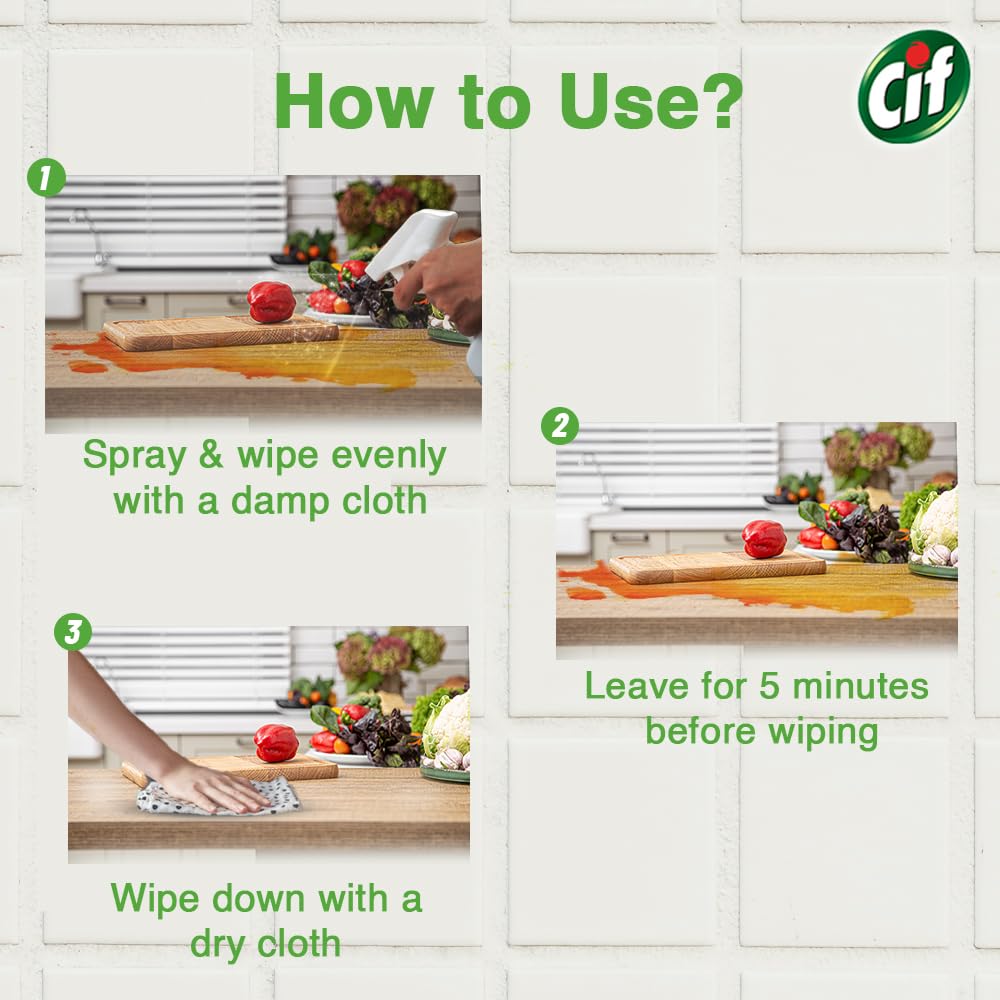 How to Use?

Cif

1

Spray & wipe evenly with a damp cloth

2

Leave for 5 minutes before wiping

3

Wipe down with a dry cloth