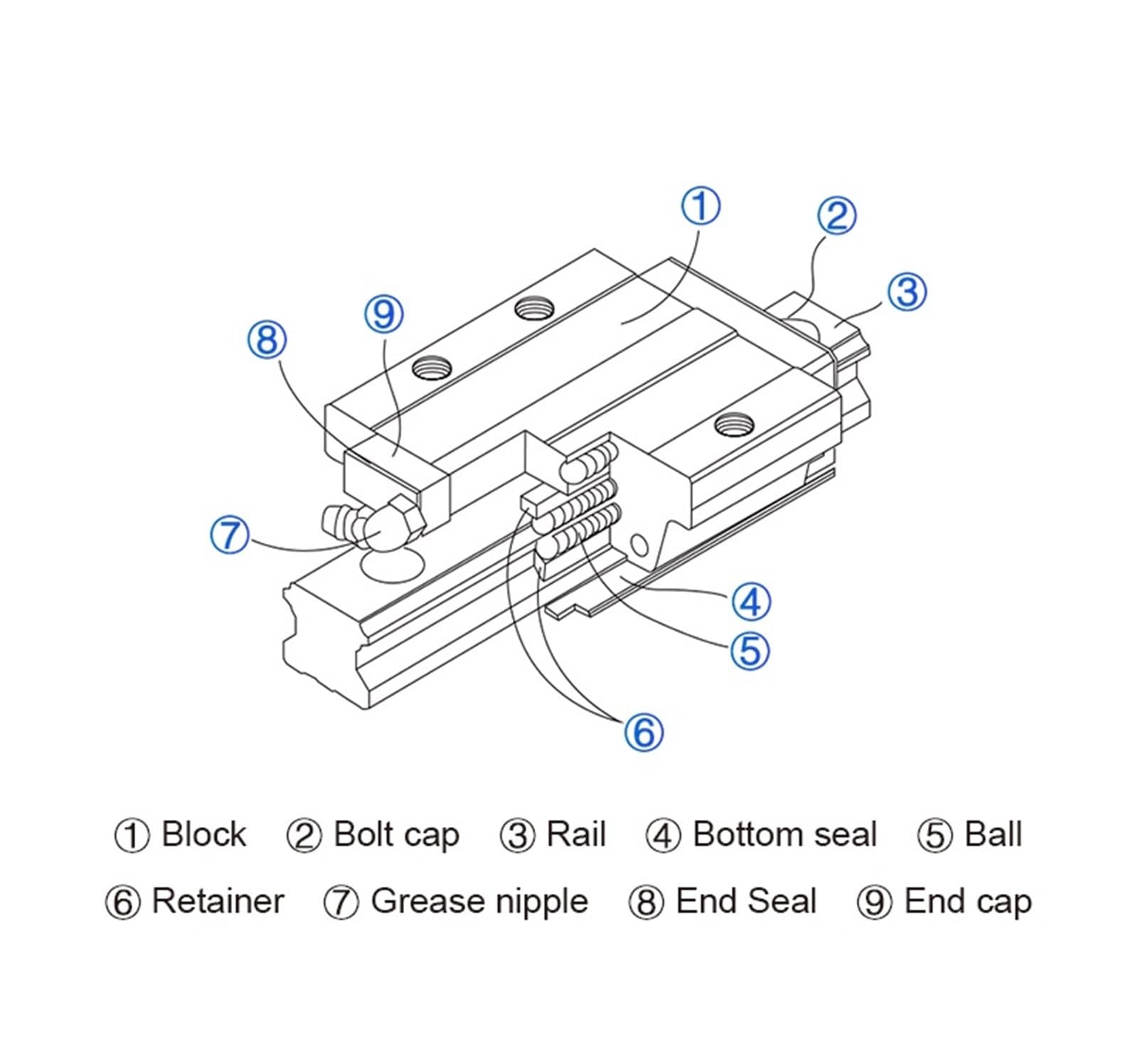 ①
②
③
⑨
⑧
⑦
④
⑤
⑥

① Block ② Bolt cap ③ Rail ④ Bottom seal ⑤ Ball

⑥ Retainer ⑦ Grease nipple ⑧ End Seal ⑨ End cap