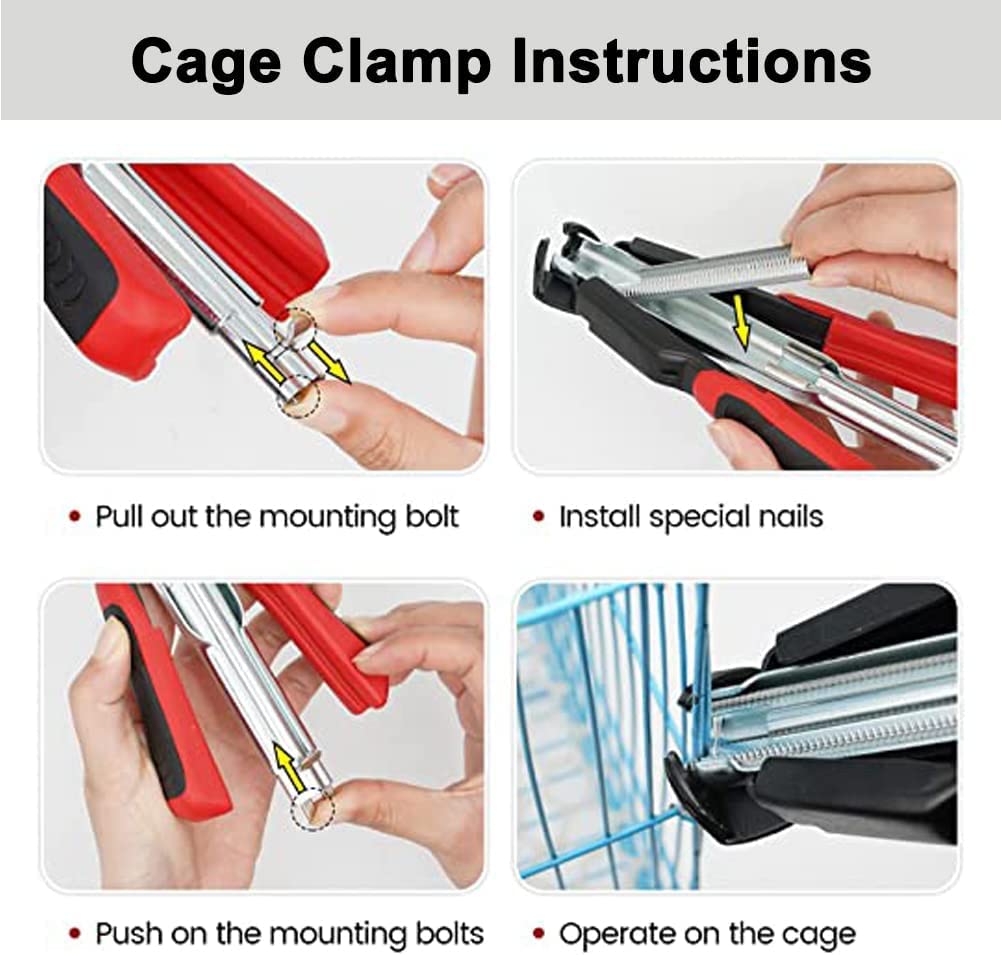 Cage Clamp Instructions

• Pull out the mounting bolt

• Install special nails

• Push on the mounting bolts

• Operate on the cage