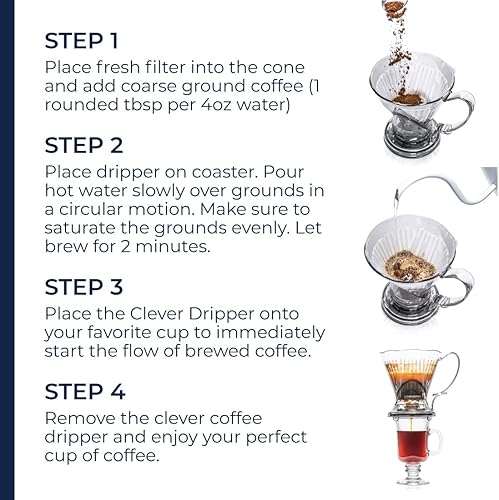 STEP 1
Place fresh filter into the cone and add coarse ground coffee (1 rounded tbsp per 4oz water)

STEP 2
Place dripper on coaster. Pour hot water slowly over grounds in a circular motion. Make sure to saturate the grounds evenly. Let brew for 2 minutes.

STEP 3
Place the Clever Dripper onto your favorite cup to immediately start the flow of brewed coffee.

STEP 4
Remove the clever coffee dripper and enjoy your perfect cup of coffee.