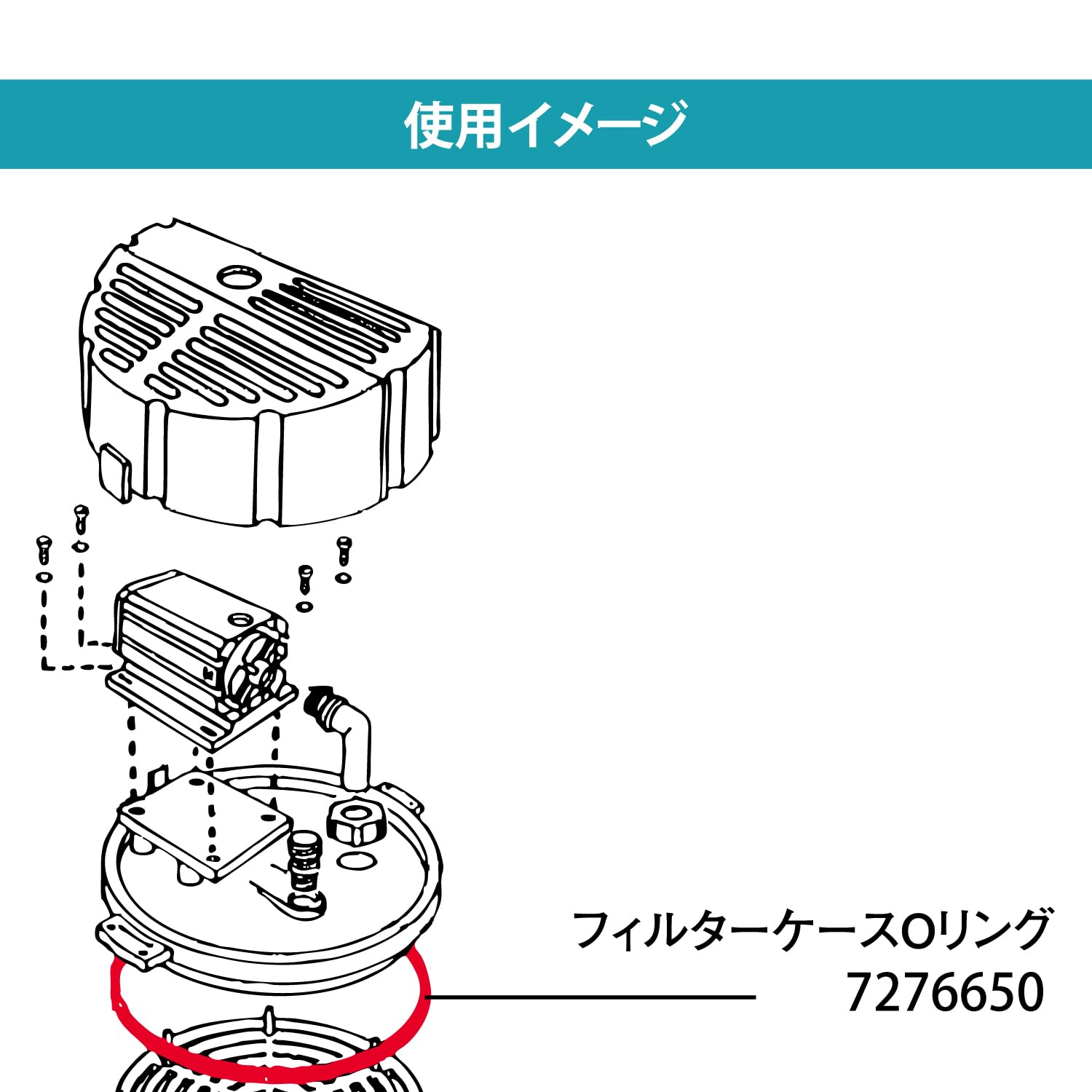 使用イメージ

フィルターケースOリング
7276650