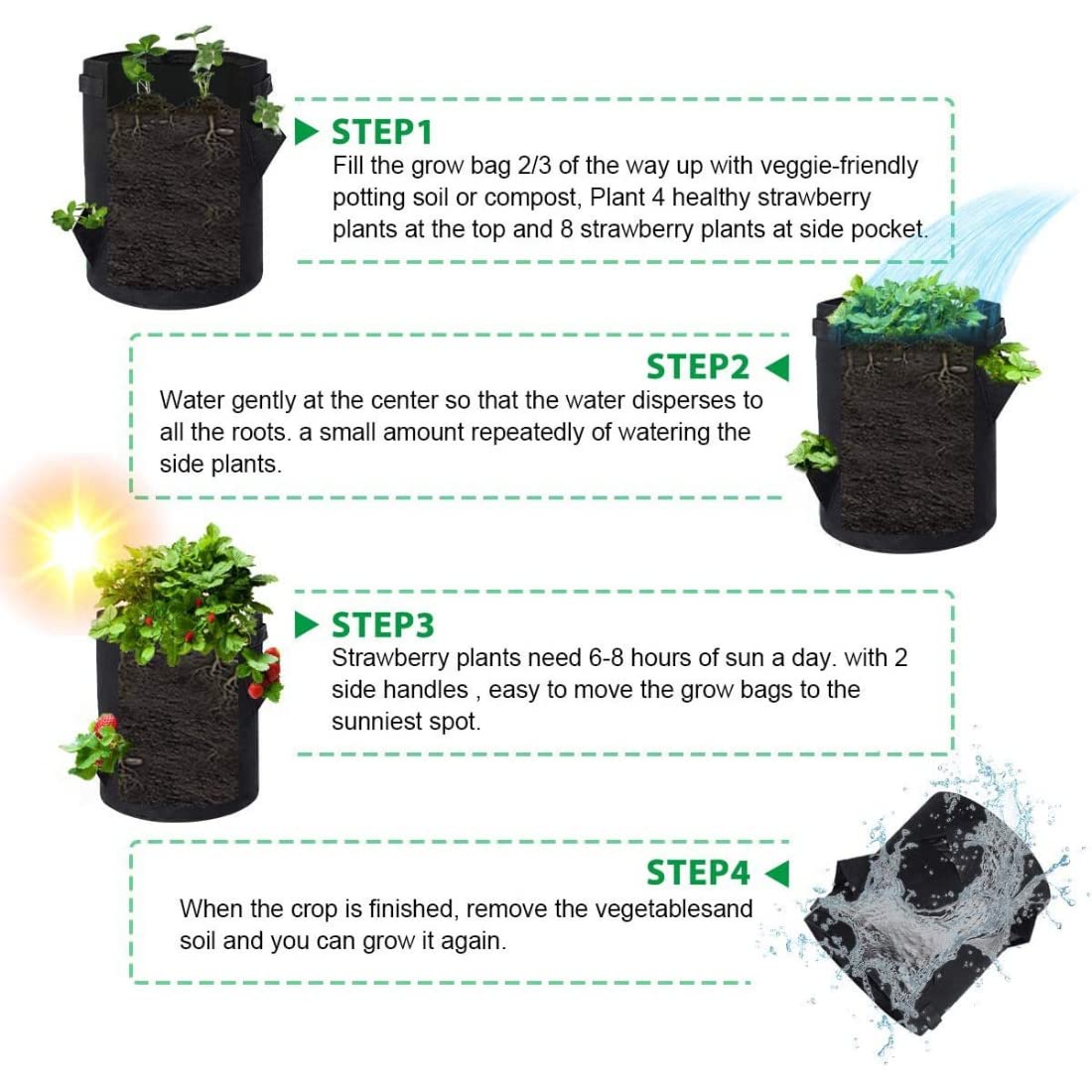 STEP1
Fill the grow bag 2/3 of the way up with veggie-friendly potting soil or compost, Plant 4 healthy strawberry plants at the top and 8 strawberry plants at side pocket.

STEP2
Water gently at the center so that the water disperses to all the roots. a small amount repeatedly of watering the side plants.

STEP3
Strawberry plants need 6-8 hours of sun a day. with 2 side handles , easy to move the grow bags to the sunniest spot.

STEP4
When the crop is finished, remove the vegetablesand soil and you can grow it again.