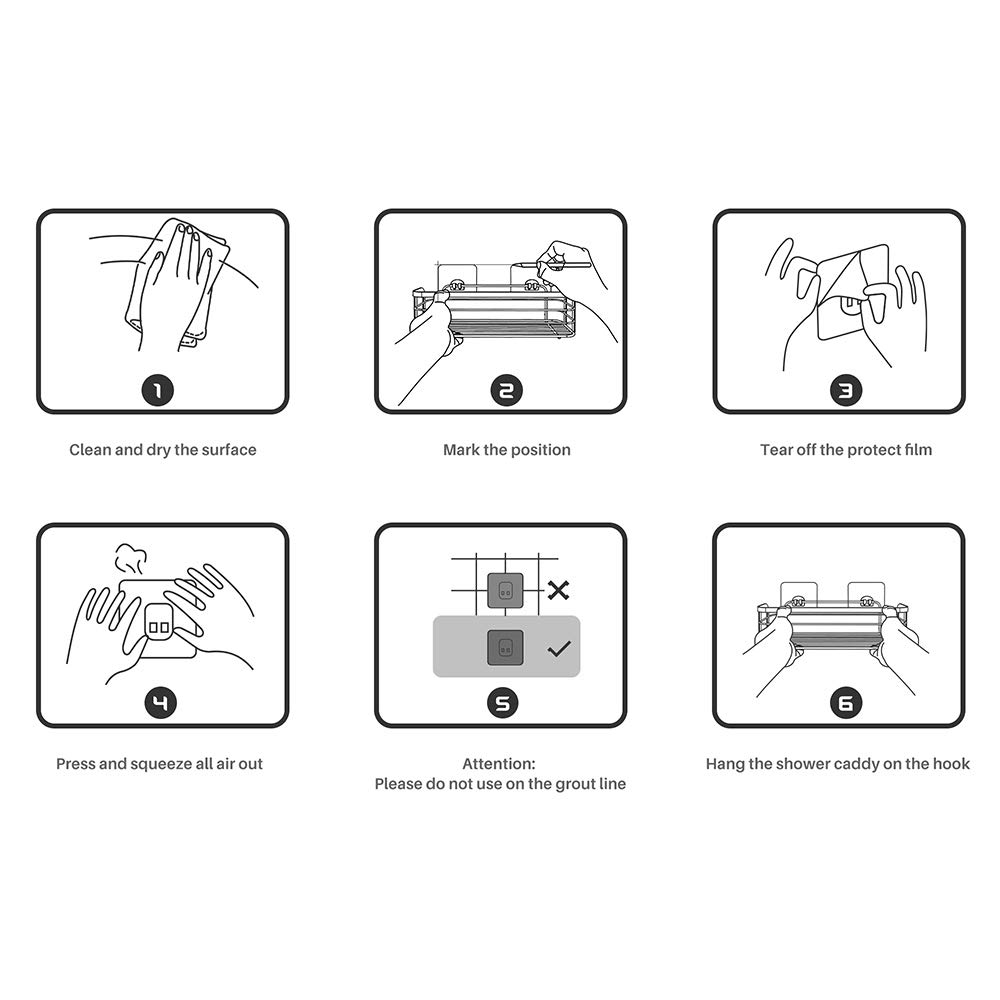 1

Clean and dry the surface

2

Mark the position

3

Tear off the protect film

4

Press and squeeze all air out

5

Attention:
Please do not use on the grout line

6

Hang the shower caddy on the hook