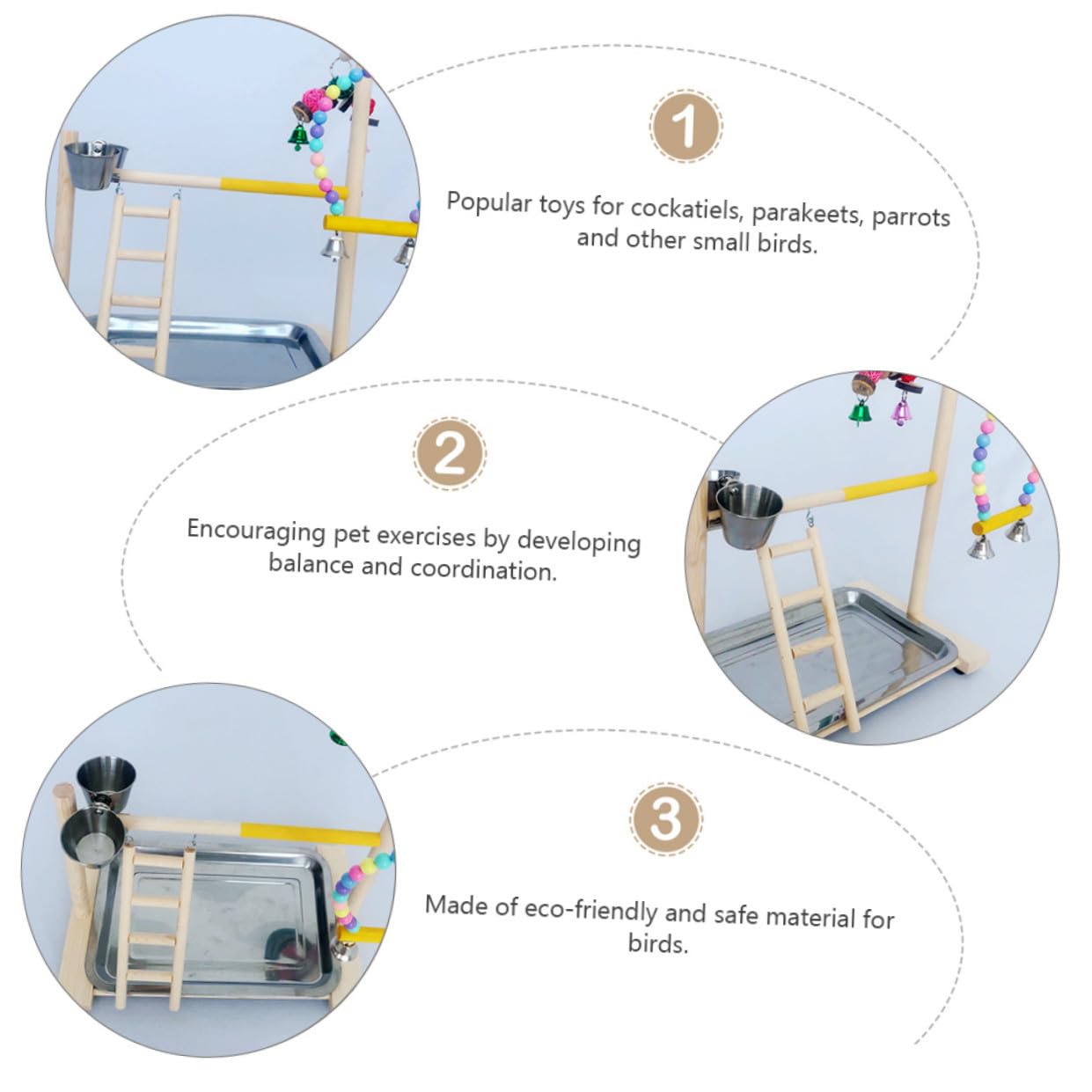 1

Popular toys for cockatiels, parakeets, parrots and other small birds.

2

Encouraging pet exercises by developing balance and coordination.

3

Made of eco-friendly and safe material for birds.