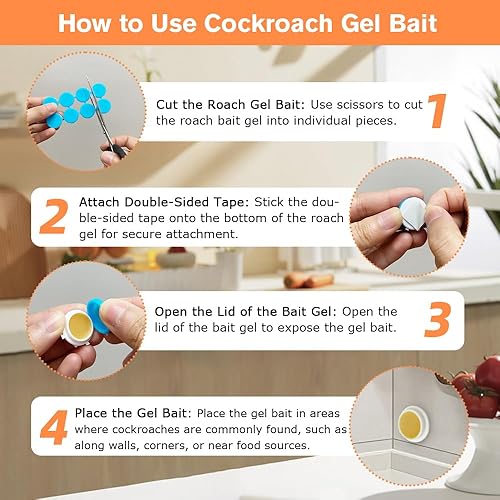 How to Use Cockroach Gel Bait

Cut the Roach Gel Bait: Use scissors to cut the roach bait gel into individual pieces. 1

2 Attach Double-Sided Tape: Stick the double-sided tape onto the bottom of the roach gel for secure attachment.

Open the Lid of the Bait Gel: Open the lid of the bait gel to expose the gel bait. 3

4 Place the Gel Bait: Place the gel bait in areas where cockroaches are commonly found, such as along walls, corners, or near food sources.