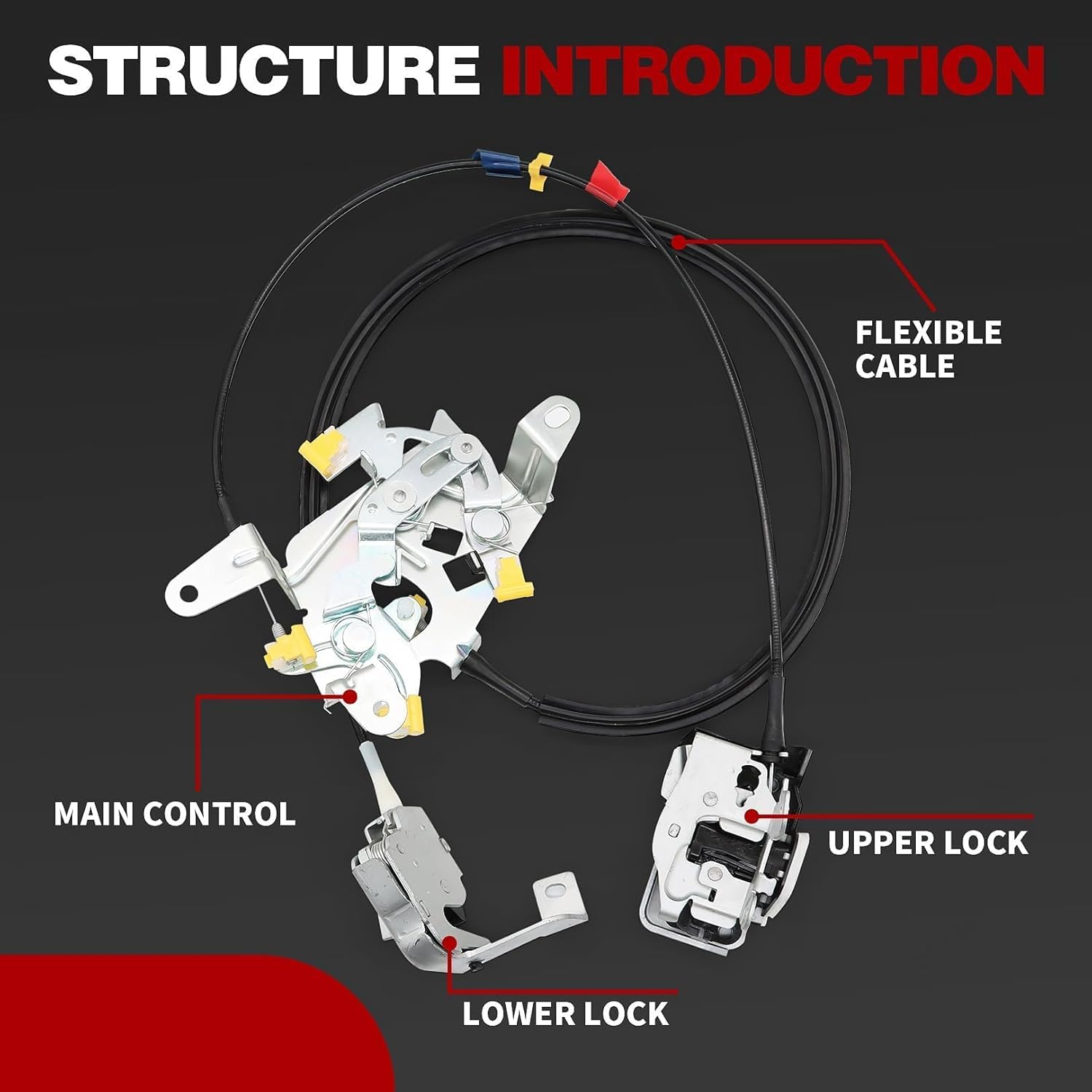 STRUCTURE INTRODUCTION

FLEXIBLE CABLE

MAIN CONTROL

UPPER LOCK

LOWER LOCK