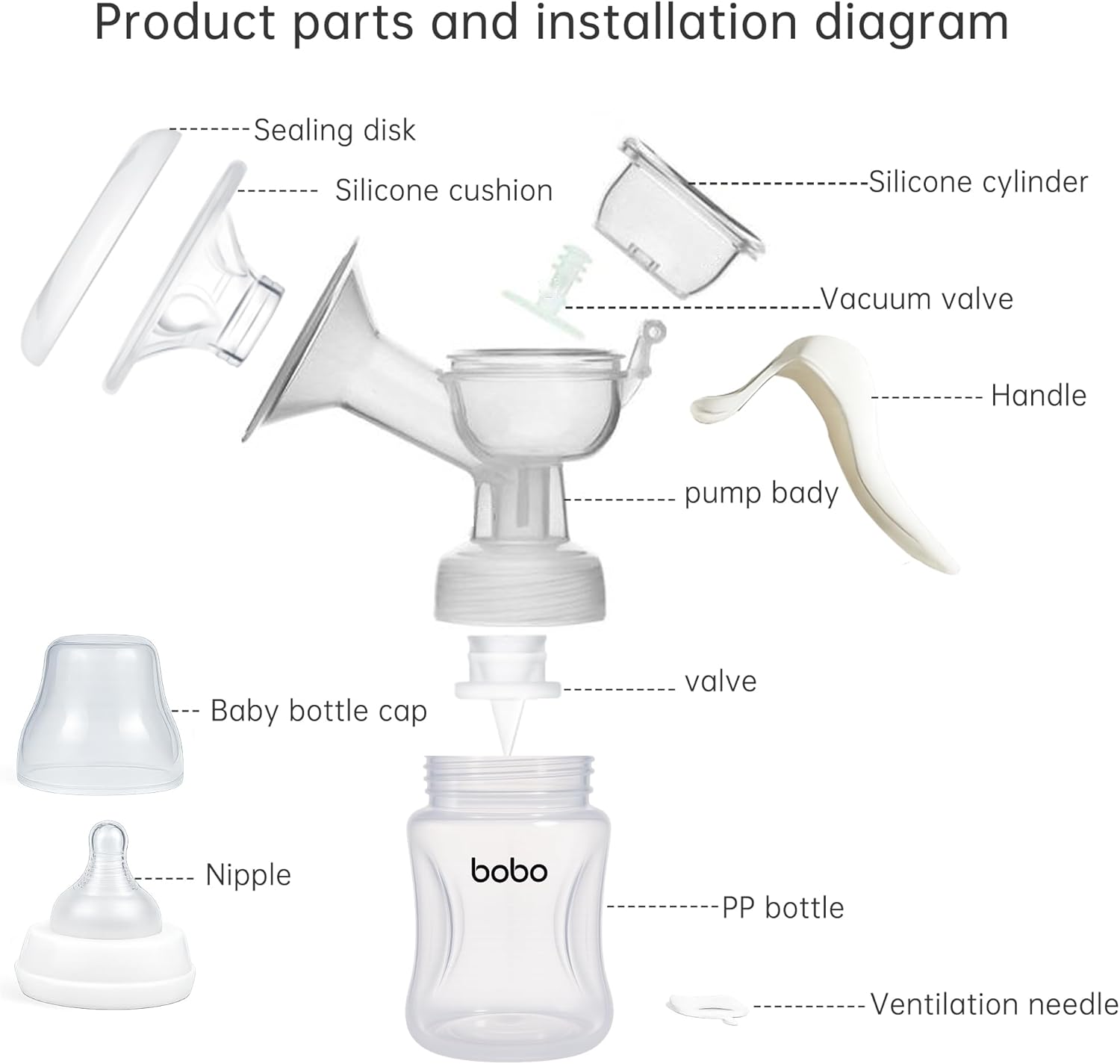 Product parts and installation diagram

Sealing disk

Silicone cushion

Silicone cylinder

Vacuum valve

Handle

pump bady

valve

Baby bottle cap

Nipple

bobo

PP bottle

Ventilation needle