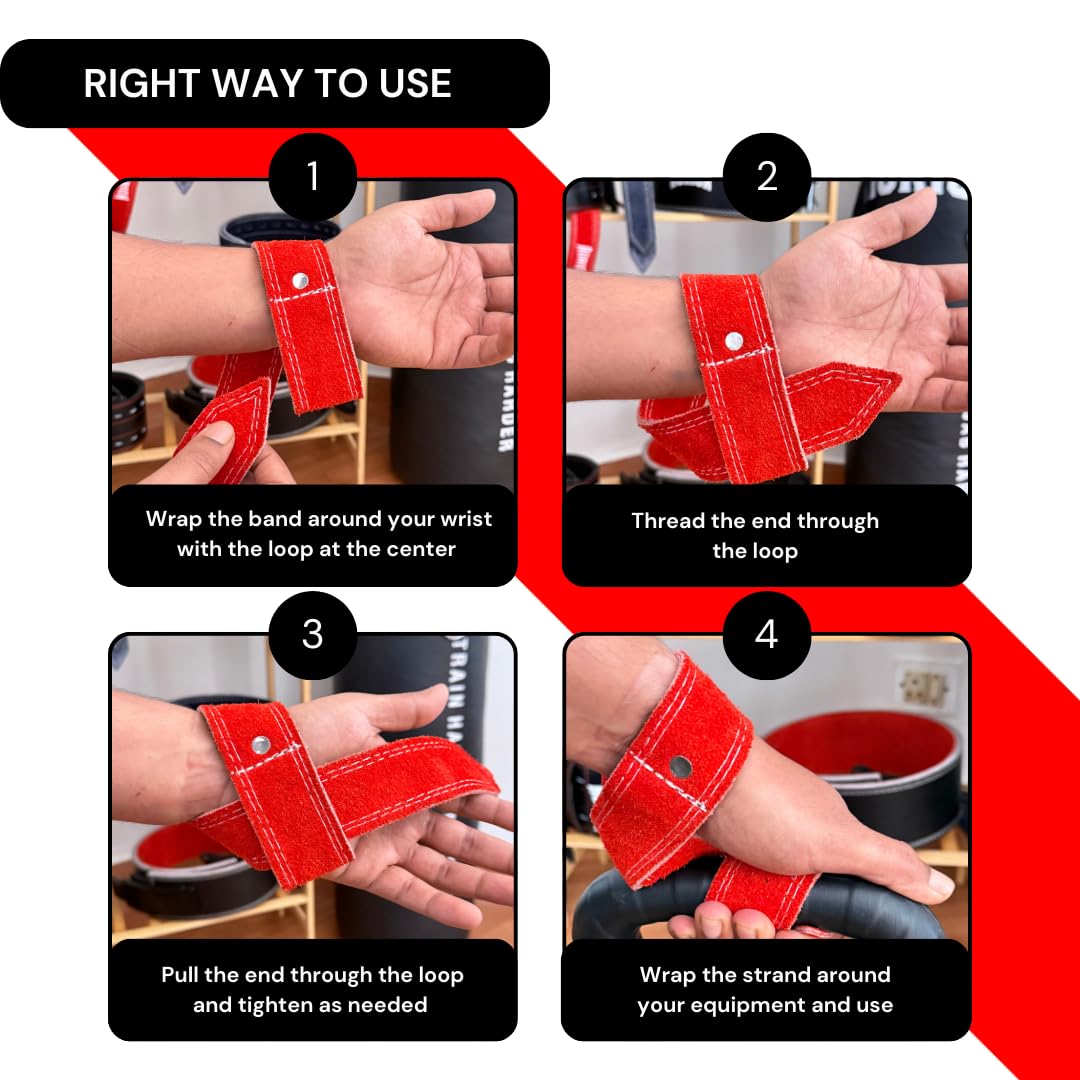 RIGHT WAY TO USE

1

Wrap the band around your wrist with the loop at the center

2

Thread the end through the loop

3

Pull the end through the loop and tighten as needed

4

Wrap the strand around your equipment and use